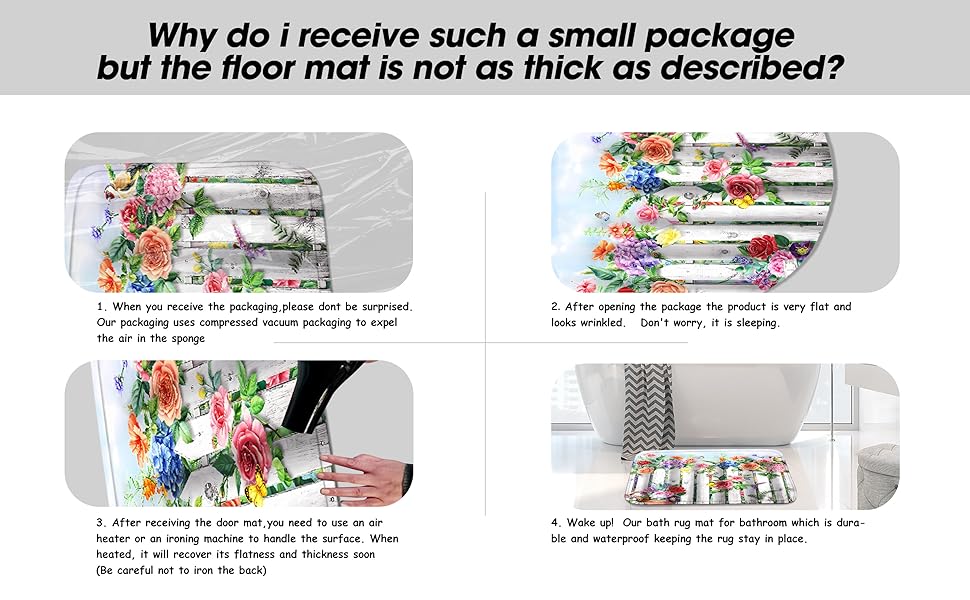 Why do i receive such a small package but the floor mat is not as thick as described?

1. When you receive the packaging,please dont be surprised. Our packaging uses compressed vacuum packaging to expel the air in the sponge

2. After opening the package the product is very flat and looks wrinkled. Don't worry, it is sleeping.

3. After receiving the door mat,you need to use an air heater or an ironing machine to handle the surface. When heated, it will recover its flatness and thickness soon (Be careful not to iron the back)

4. Wake up! Our bath rug mat for bathroom which is durable and waterproof keeping the rug stay in place.