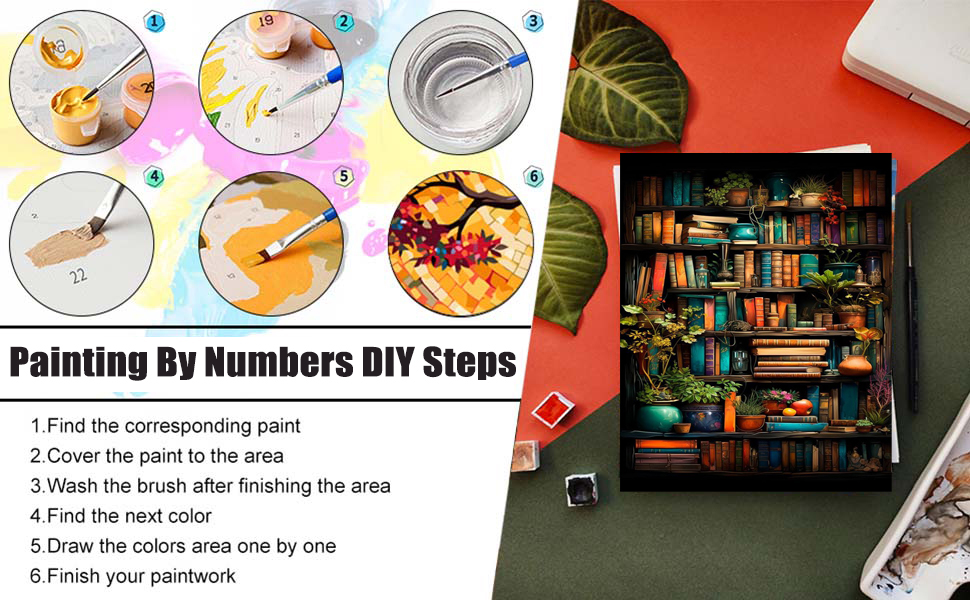 1

19

2

3

4

22

5

6

Painting By Numbers DIY Steps

1.Find the corresponding paint
2.Cover the paint to the area
3.Wash the brush after finishing the area
4.Find the next color
5.Draw the colors area one by one
6.Finish your paintwork