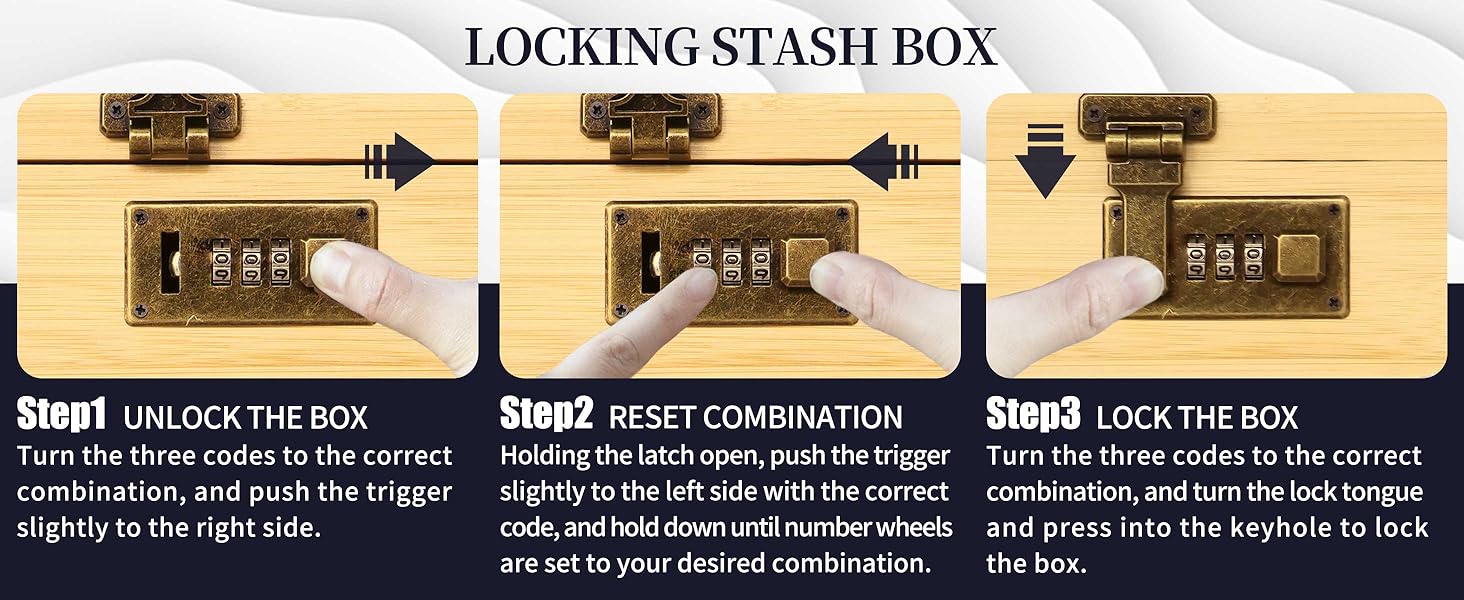 LOCKING STASH BOX

Step1 UNLOCK THE BOX
Turn the three codes to the correct combination, and push the trigger slightly to the right side.

Step2 RESET COMBINATION
Holding the latch open, push the trigger slightly to the left side with the correct code, and hold down until number wheels are set to your desired combination.

Step3 LOCK THE BOX
Turn the three codes to the correct combination, and turn the lock tongue and press into the keyhole to lock the box.