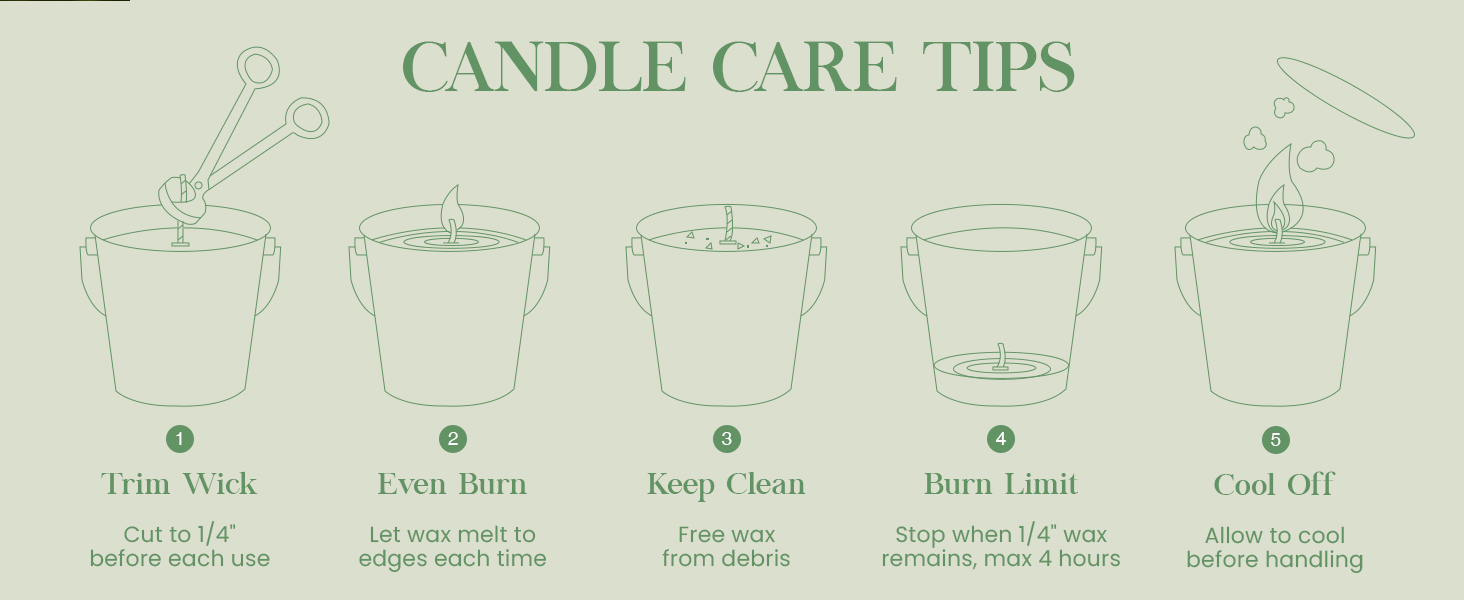 CANDLE CARE TIPS

1
Trim Wick
Cut to 1/4" before each use

2
Even Burn
Let wax melt to edges each time

3
Keep Clean
Free wax from debris

4
Burn Limit
Stop when 1/4" wax remains, max 4 hours

5
Cool Off
Allow to cool before handling