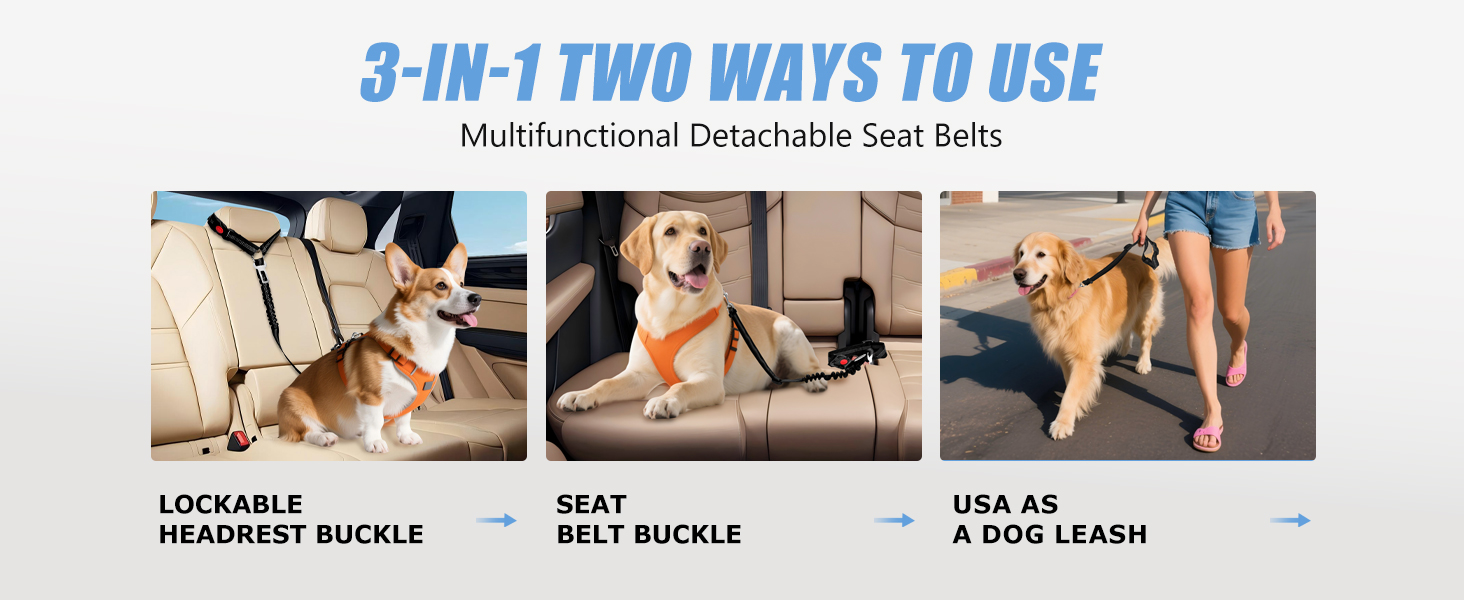 3-IN-1 TWO WAYS TO USE

Multifunctional Detachable Seat Belts

LOCKABLE HEADREST BUCKLE

SEAT BELT BUCKLE

USA AS A DOG LEASH