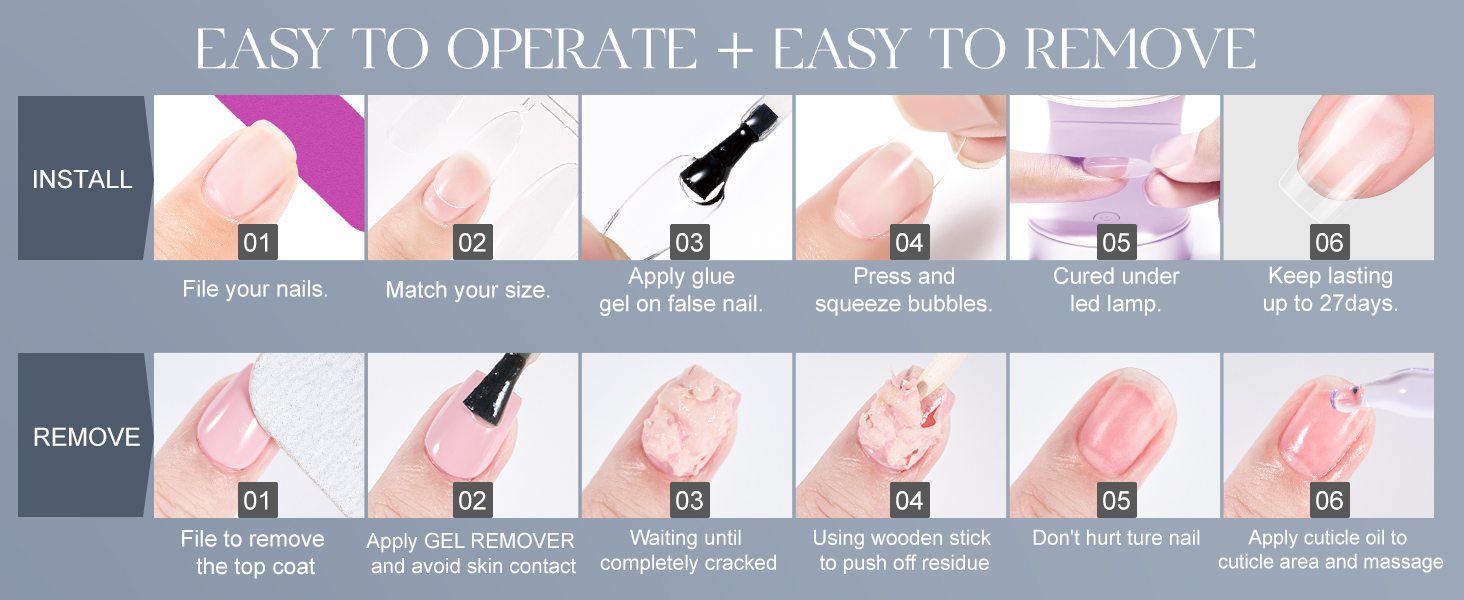 EASY TO OPERATE + EASY TO REMOVE

INSTALL

01
File your nails.

02
Match your size.

03
Apply glue gel on false nail.

04
Press and squeeze bubbles.

05
Cured under led lamp.

06
Keep lasting up to 27days.

REMOVE

01
File to remove the top coat

02
Apply GEL REMOVER and avoid skin contact

03
Waiting until completely cracked

04
Using wooden stick to push off residue

05
Don't hurt ture nail

06
Apply cuticle oil to cuticle area and massage