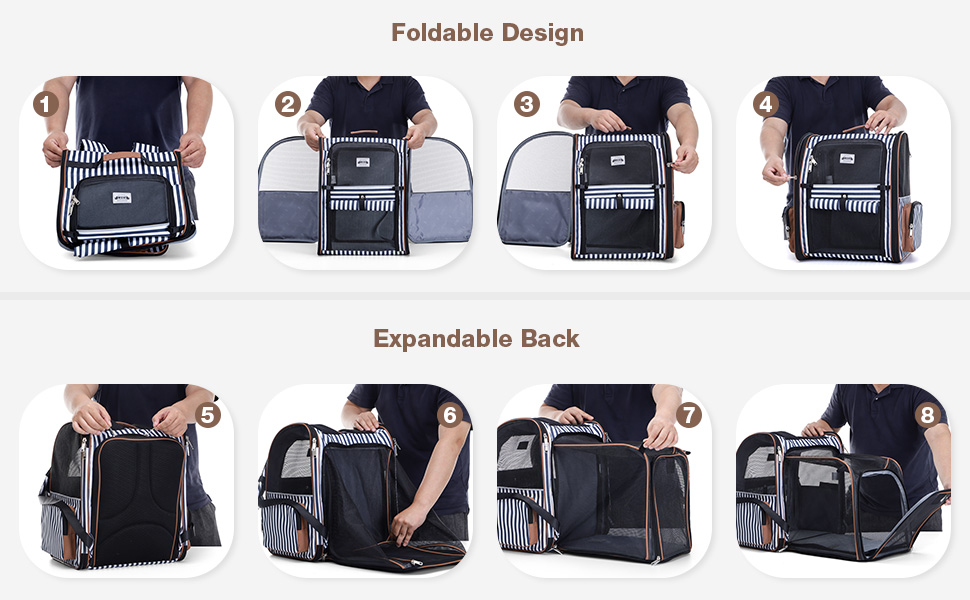 Foldable Design

1

2

3

4

Expandable Back

5

6

7

8