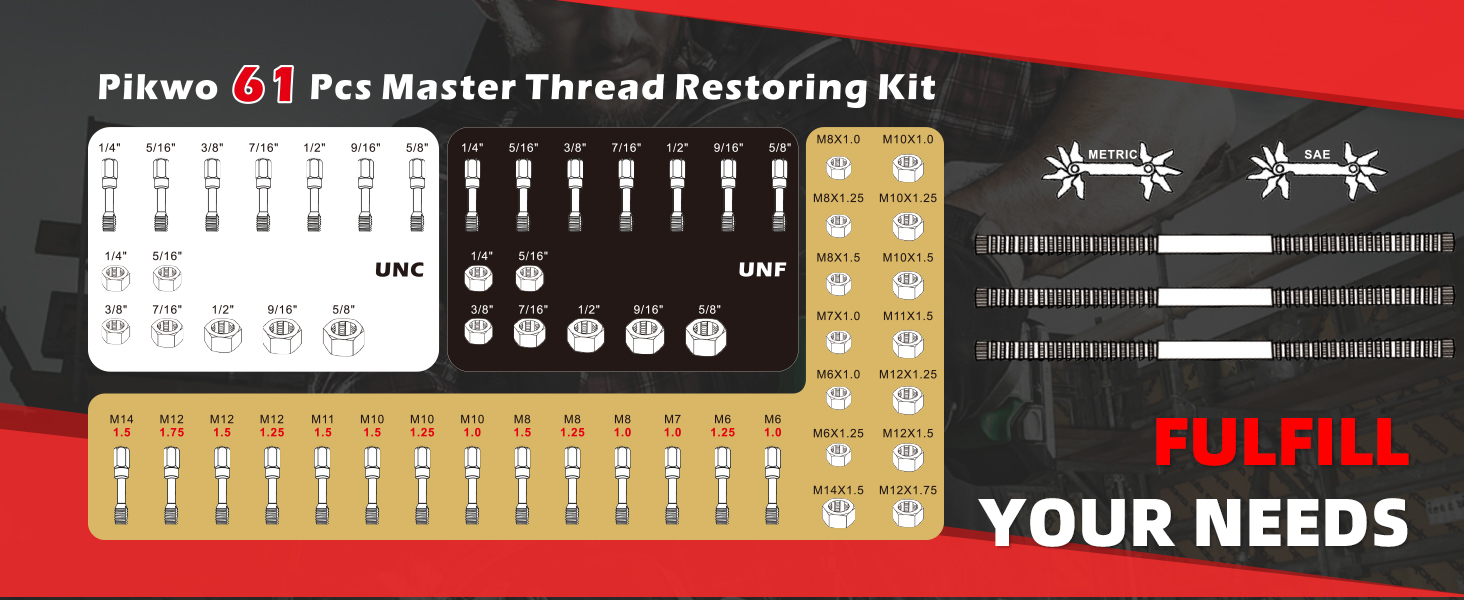 Pikwo 61 Pcs Master Thread Restoring Kit

1/4" 5/16" 3/8" 7/16" 1/2" 9/16" 5/8"

1/4" 5/16"

UNC

3/8" 7/16" 1/2" 9/16" 5/8"

1/4" 5/16" 3/8" 7/16" 1/2" 9/16" 5/8"

1/4" 5/16"

UNF

3/8" 7/16" 1/2" 9/16" 5/8"

M8X1.0 M10X1.0
M8X1.25 M10X1.25
M8X1.5 M10X1.5
M7X1.0 M11X1.5
M6X1.0 M12X1.25
M6X1.25 M12X1.5
M14X1.5 M12X1.75

M14 1.5 M12 1.75 M12 1.5 M12 1.25 M11 1.5 M10 1.5 M10 1.25 M10 1.0 M8 1.5 M8 1.25 M8 1.0 M7 1.0 M6 1.25 M6 1.0

METRIC SAE

FULFILL
YOUR NEEDS