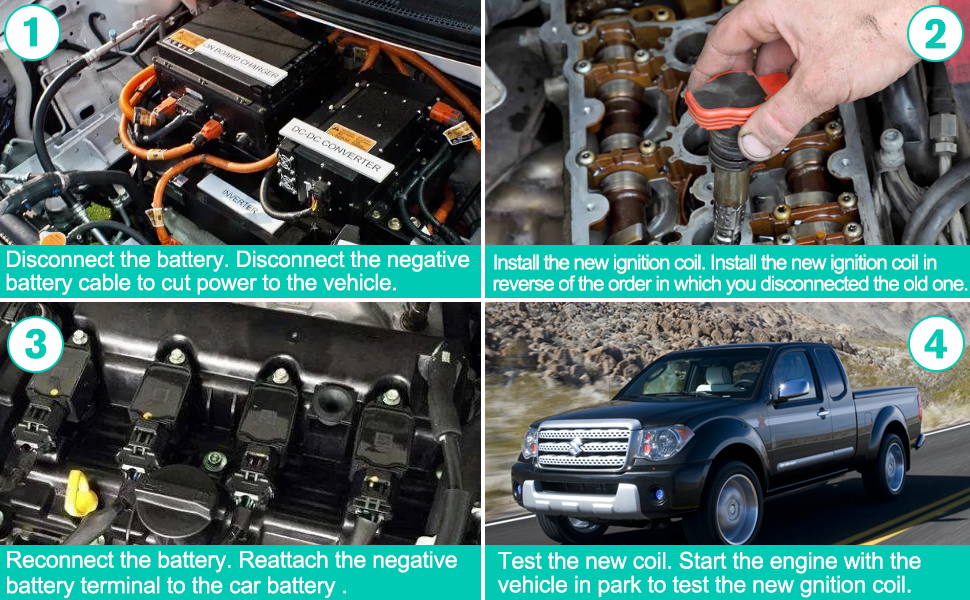 1

ON BOARD CHARGER

DC-DC CONVERTER

INVERTER

Disconnect the battery. Disconnect the negative battery cable to cut power to the vehicle.

2

Install the new ignition coil. Install the new ignition coil in reverse of the order in which you disconnected the old one.

3

Reconnect the battery. Reattach the negative battery terminal to the car battery .

4

Test the new coil. Start the engine with the vehicle in park to test the new gnition coil.