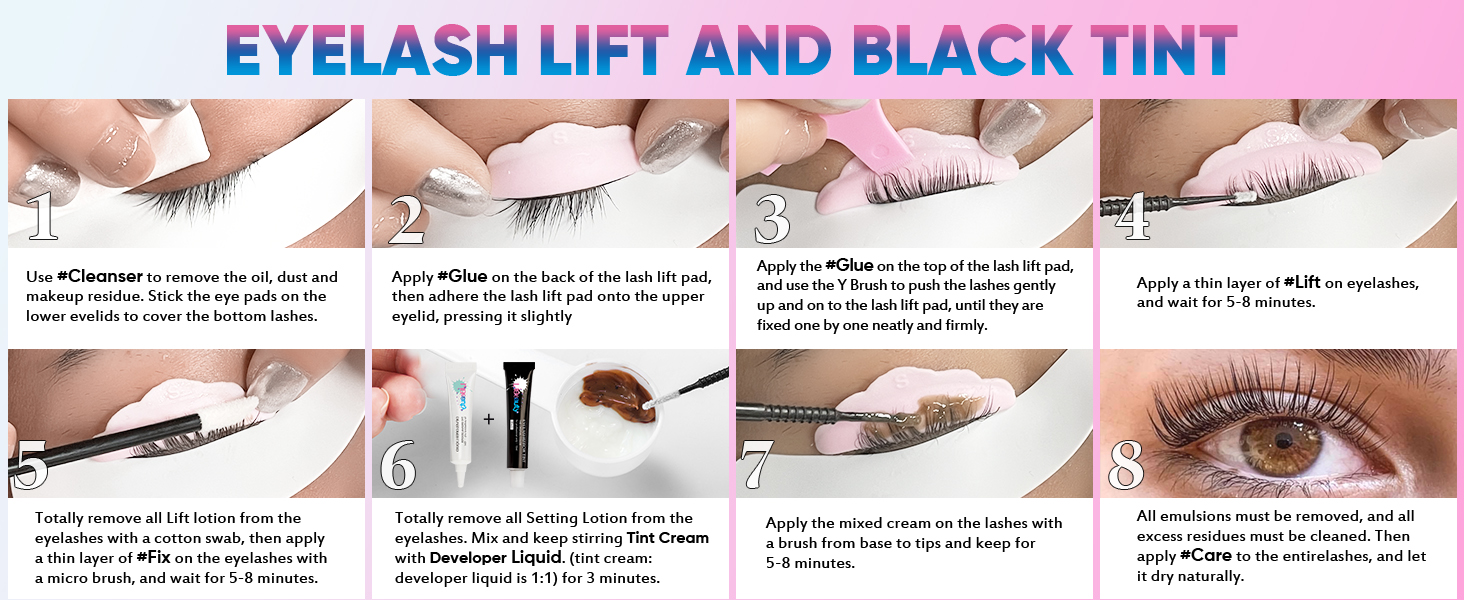 EYELASH LIFT AND BLACK TINT

1

Use #Cleanser to remove the oil, dust and makeup residue. Stick the eye pads on the lower eyelids to cover the bottom lashes.

2

Apply #Glue on the back of the lash lift pad, then adhere the lash lift pad onto the upper eyelid, pressing it slightly

3

Apply the #Glue on the top of the lash lift pad, and use the Y Brush to push the lashes gently up and on to the lash lift pad, until they are fixed one by one neatly and firmly.

4

Apply a thin layer of #Lift on eyelashes, and wait for 5-8 minutes.

5

Totally remove all Lift lotion from the eyelashes with a cotton swab, then apply a thin layer of #Fix on the eyelashes with a micro brush, and wait for 5-8 minutes.

6

Totally remove all Setting Lotion from the eyelashes. Mix and keep stirring Tint Cream with Developer Liquid. (tint cream: developer liquid is 1:1) for 3 minutes.

7

Apply the mixed cream on the lashes with a brush from base to tips and keep for 5-8 minutes.

8

All emulsions must be removed, and all excess residues must be cleaned. Then apply #Care to the entirelashes, and let it dry naturally.