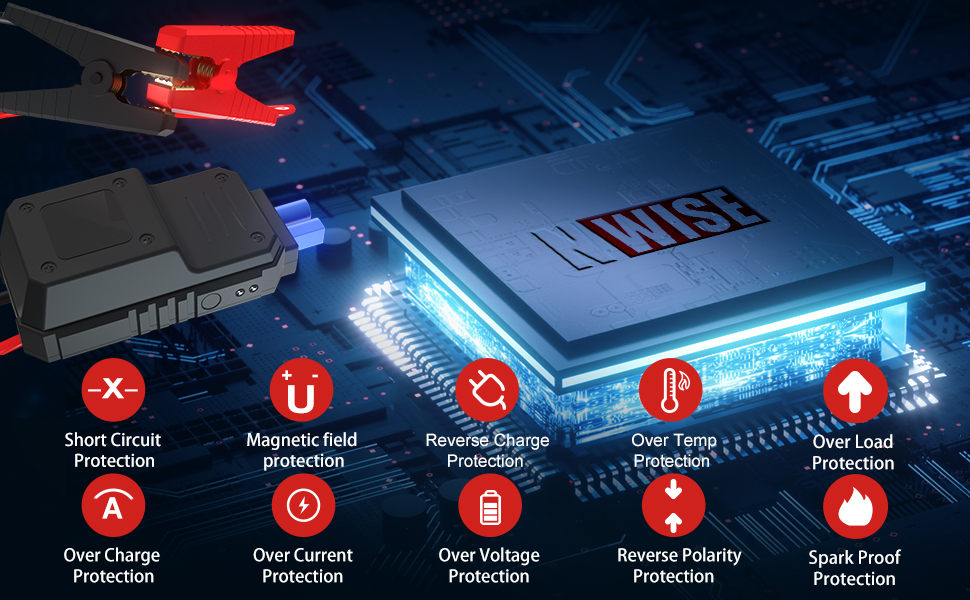 NWISE

Short Circuit Protection

Magnetic field protection

Reverse Charge Protection

Over Temp Protection

Over Load Protection

Over Charge Protection

Over Current Protection

Over Voltage Protection

Reverse Polarity Protection

Spark Proof Protection