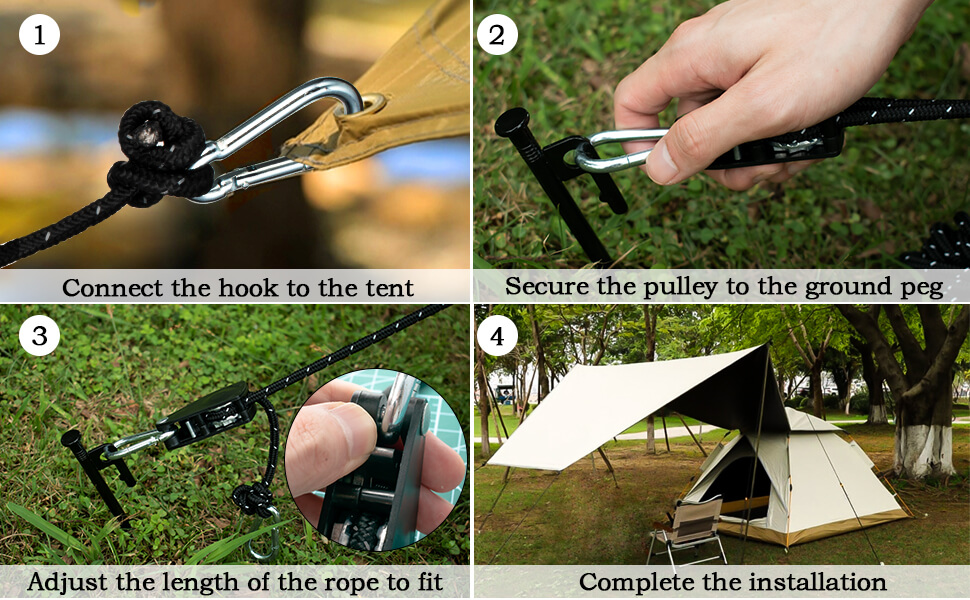 1

Connect the hook to the tent

2

Secure the pulley to the ground peg

3

Adjust the length of the rope to fit

4

Complete the installation