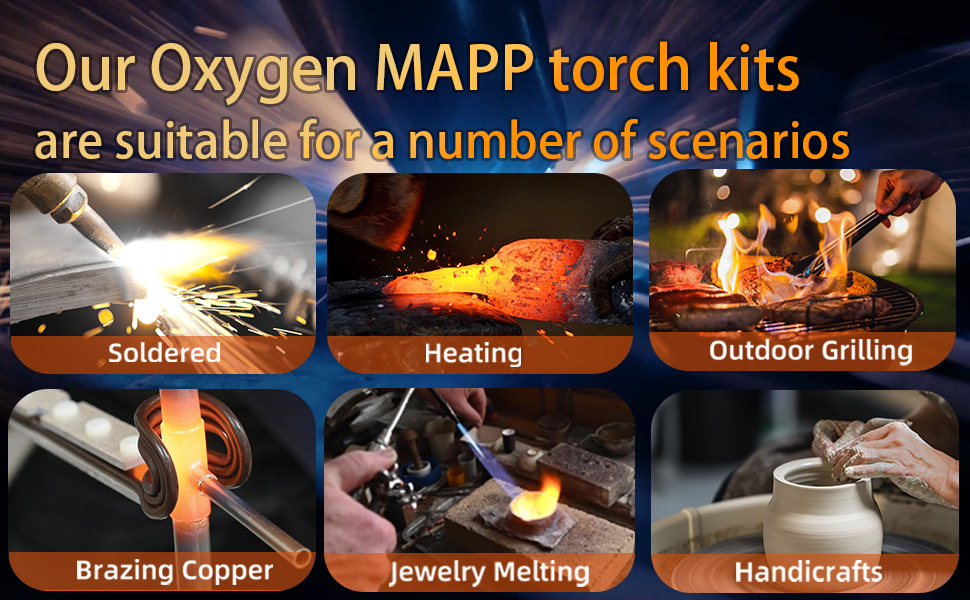 Our Oxygen MAPP torch kits
are suitable for a number of scenarios

Soldered

Heating

Outdoor Grilling

Brazing Copper

Jewelry Melting

Handicrafts