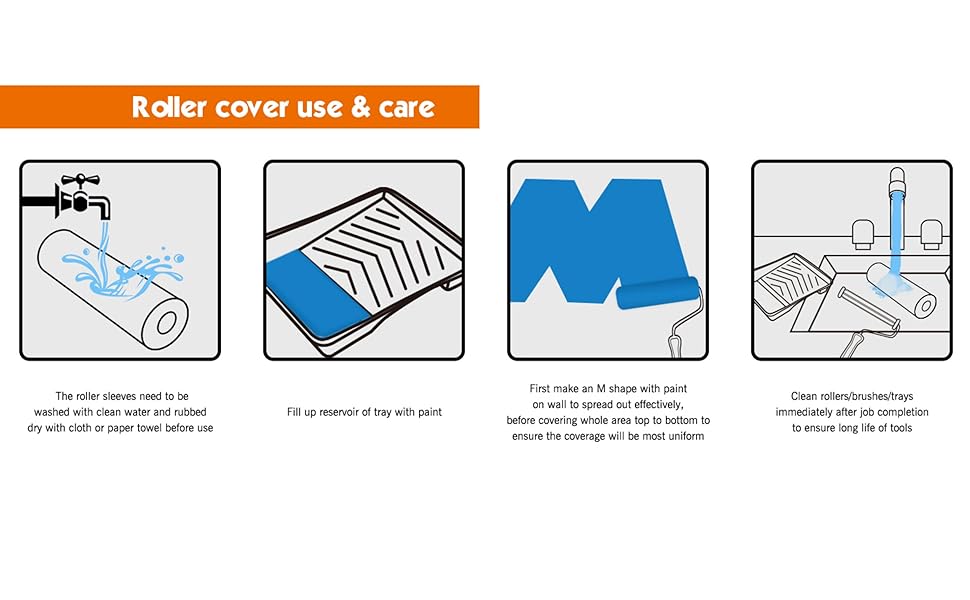 Roller cover use & care

The roller sleeves need to be washed with clean water and rubbed dry with cloth or paper towel before use

Fill up reservoir of tray with paint

First make an M shape with paint on wall to spread out effectively, before covering whole area top to bottom to ensure the coverage will be most uniform

Clean rollers/brushes/trays immediately after job completion to ensure long life of tools