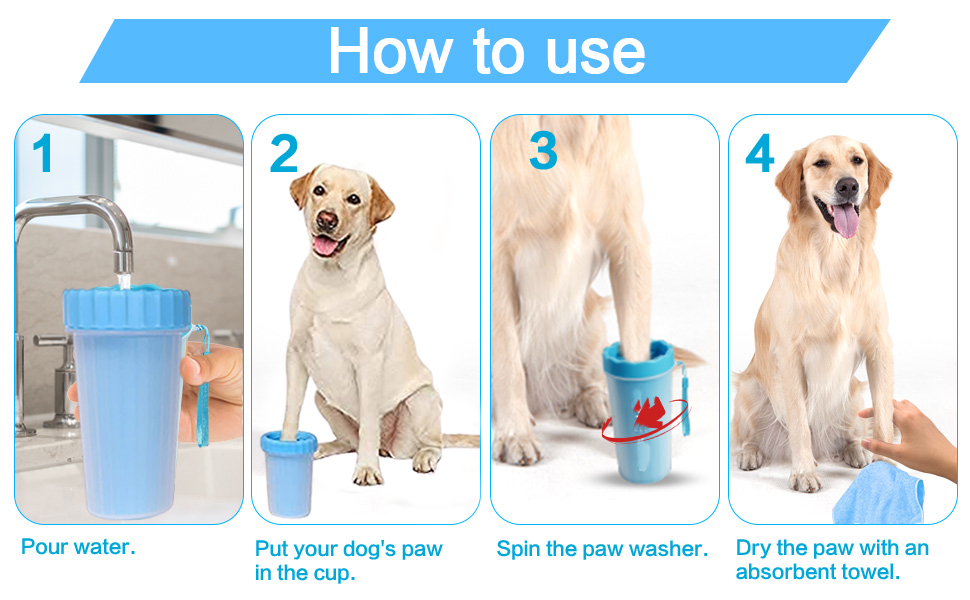 How to use

1

Pour water.

2

Put your dog's paw in the cup.

3

Spin the paw washer.

4

Dry the paw with an absorbent towel.