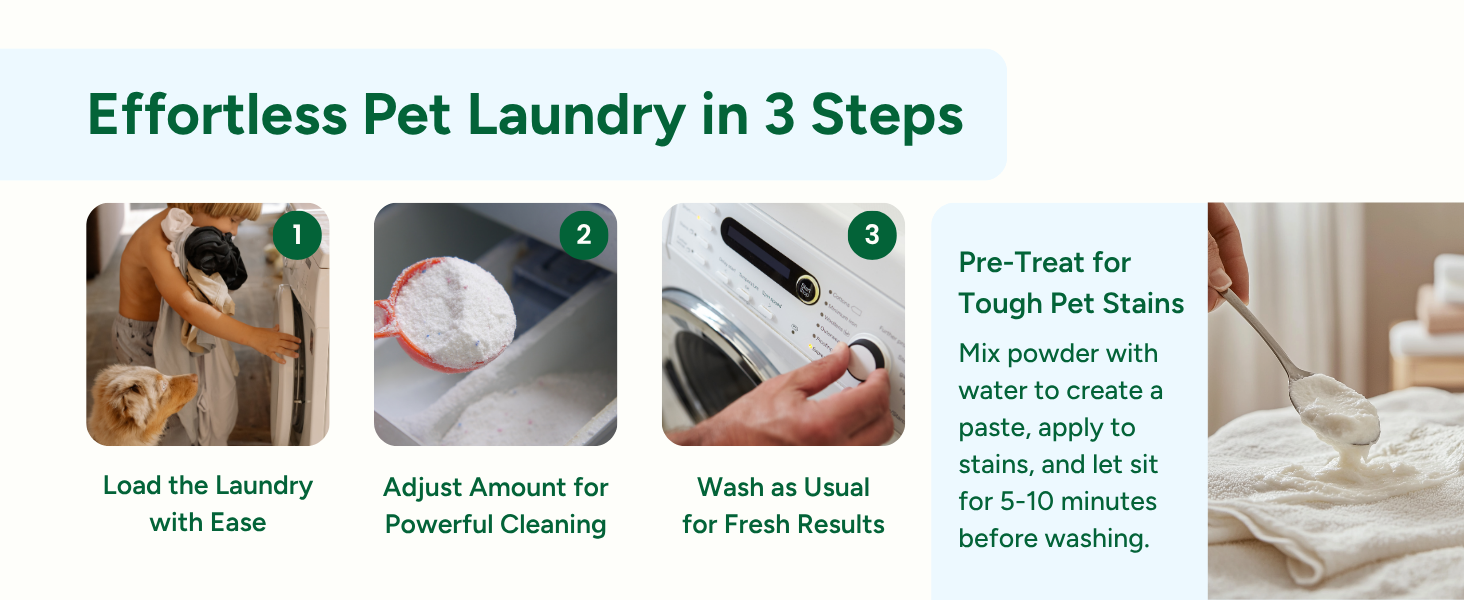 Effortless Pet Laundry in 3 Steps

1

Load the Laundry with Ease

2

Adjust Amount for Powerful Cleaning

3

Wash as Usual for Fresh Results

Pre-Treat for Tough Pet Stains

Mix powder with water to create a paste, apply to stains, and let sit for 5-10 minutes before washing.