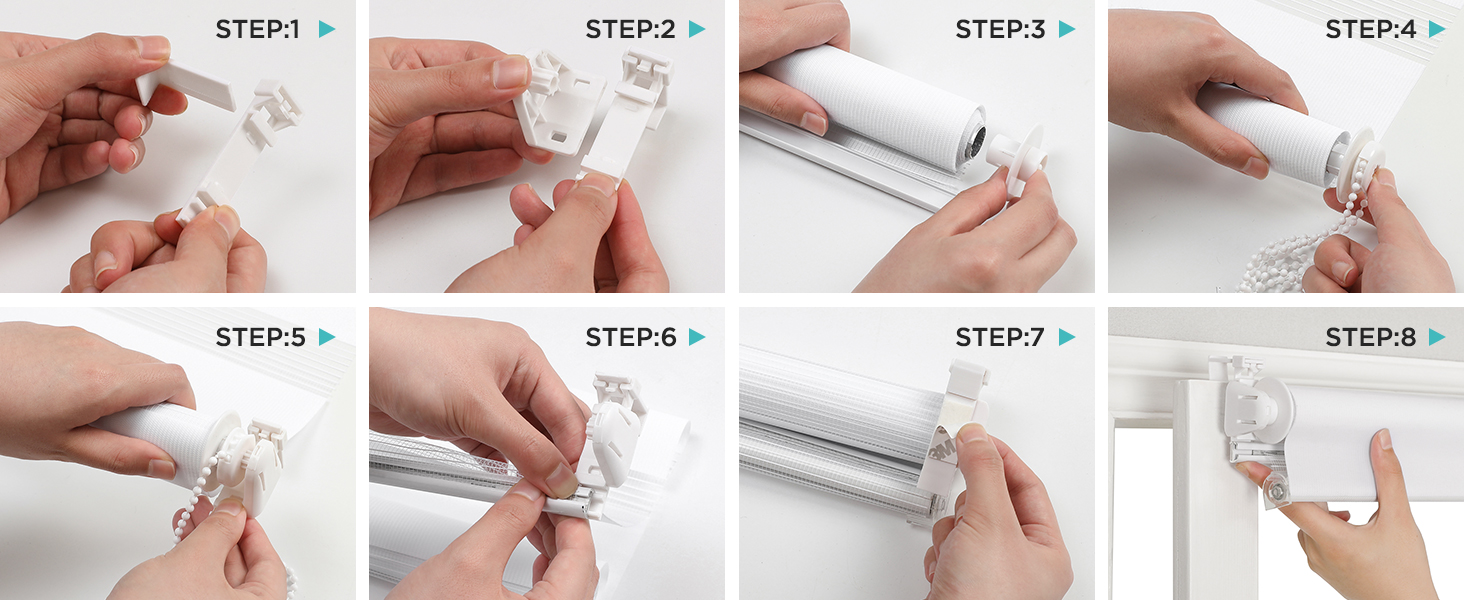 STEP:1

STEP:2

STEP:3

STEP:4

STEP:5

STEP:6

STEP:7

STEP:8