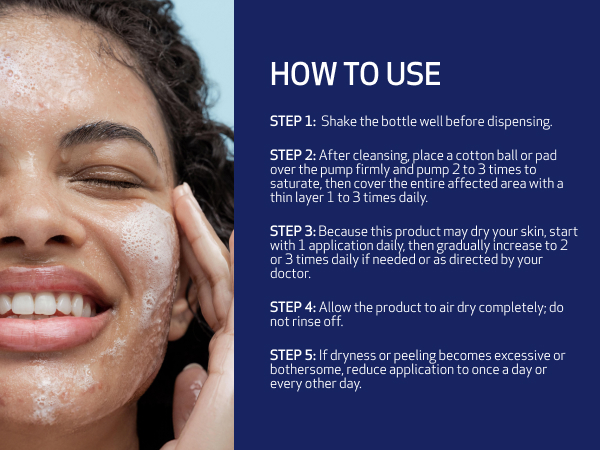 HOW TO USE

STEP 1: Shake the bottle well before dispensing.

STEP 2: After cleansing, place a cotton ball or pad over the pump firmly and pump 2 to 3 times to saturate, then cover the entire affected area with a thin layer 1 to 3 times daily.

STEP 3: Because this product may dry your skin, start with 1 application daily, then gradually increase to 2 or 3 times daily if needed or as directed by your doctor.

STEP 4: Allow the product to air dry completely; do not rinse off.

STEP 5: If dryness or peeling becomes excessive or bothersome, reduce application to once a day or every other day.