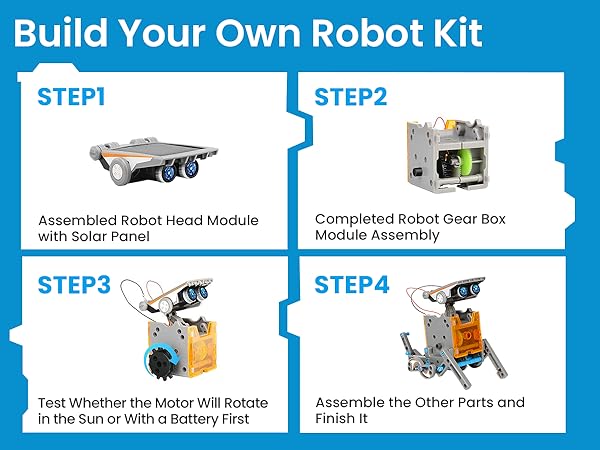 Build Your Own Robot Kit

STEP1

Assembled Robot Head Module with Solar Panel

STEP2

Completed Robot Gear Box Module Assembly

STEP3

Test Whether the Motor Will Rotate in the Sun or With a Battery First

STEP4

Assemble the Other Parts and Finish It