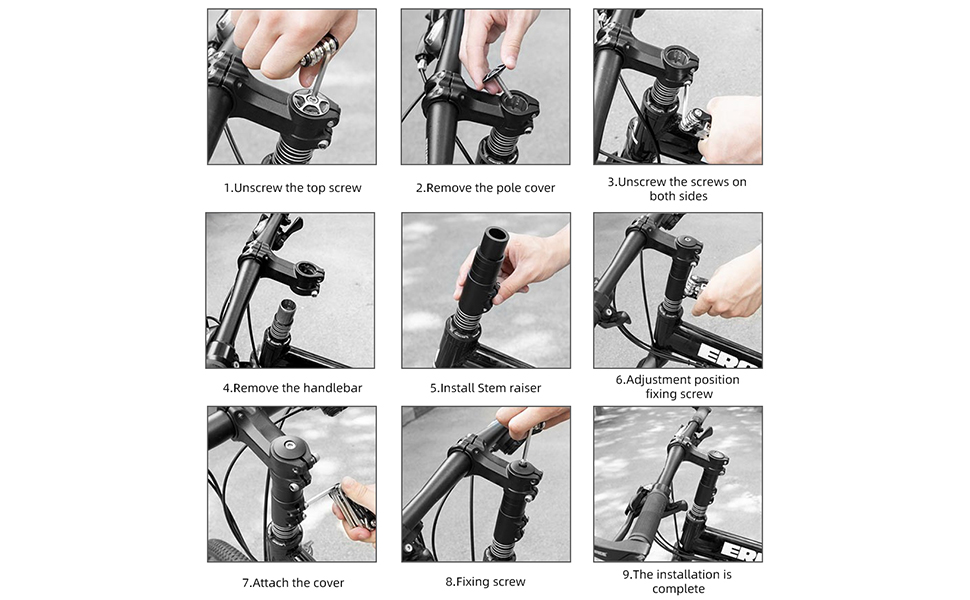 1.Unscrew the top screw

2.Remove the pole cover

3.Unscrew the screws on both sides

4.Remove the handlebar

5.Install Stem raiser

6.Adjustment position fixing screw

7.Attach the cover

8.Fixing screw

9.The installation is complete