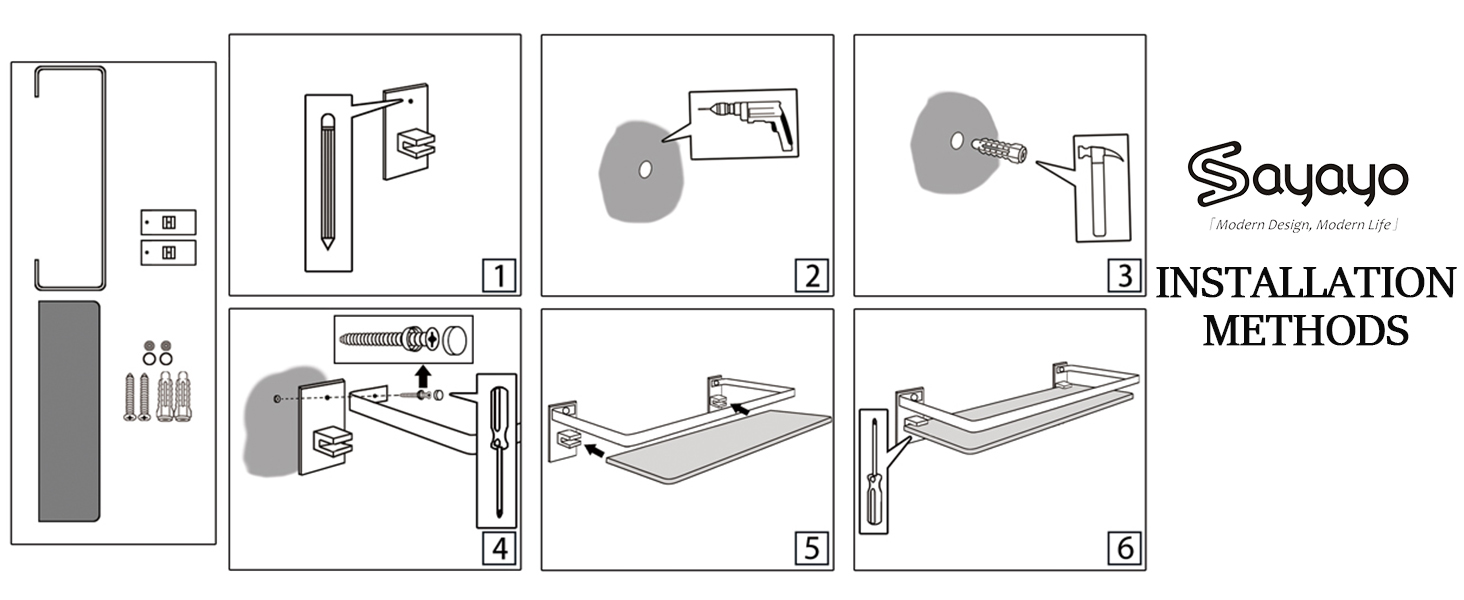 1

2

3

4

5

6

Sayayo

「Modern Design, Modern Life」

INSTALLATION METHODS