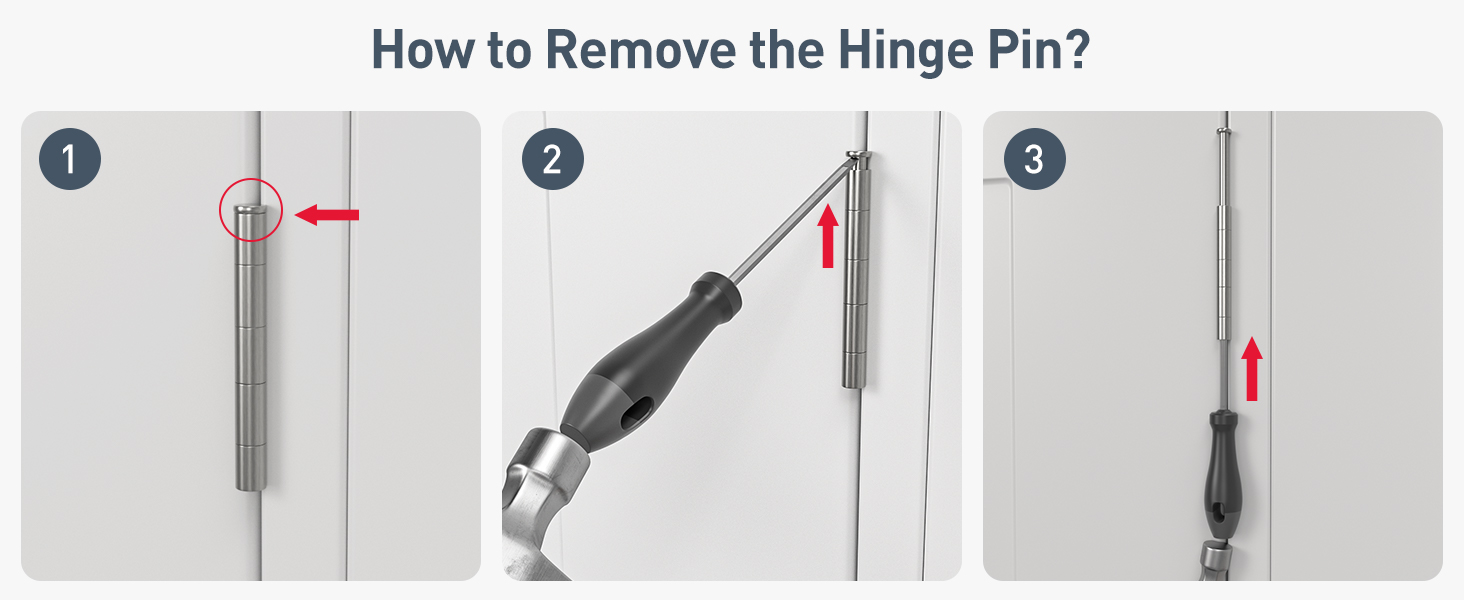 How to Remove the Hinge Pin?

1

2

3