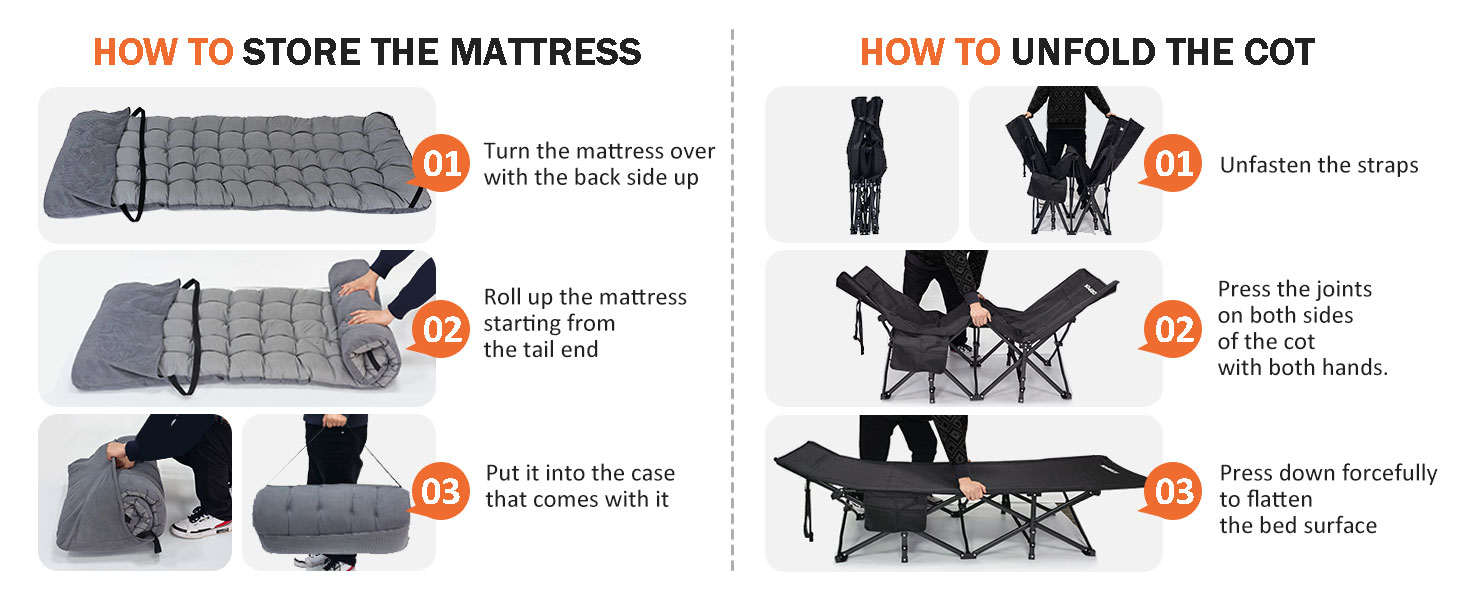 HOW TO STORE THE MATTRESS

01 Turn the mattress over with the back side up

02 Roll up the mattress starting from the tail end

03 Put it into the case that comes with it

HOW TO UNFOLD THE COT

01 Unfasten the straps

02 Press the joints on both sides of the cot with both hands.

03 Press down forcefully to flatten the bed surface