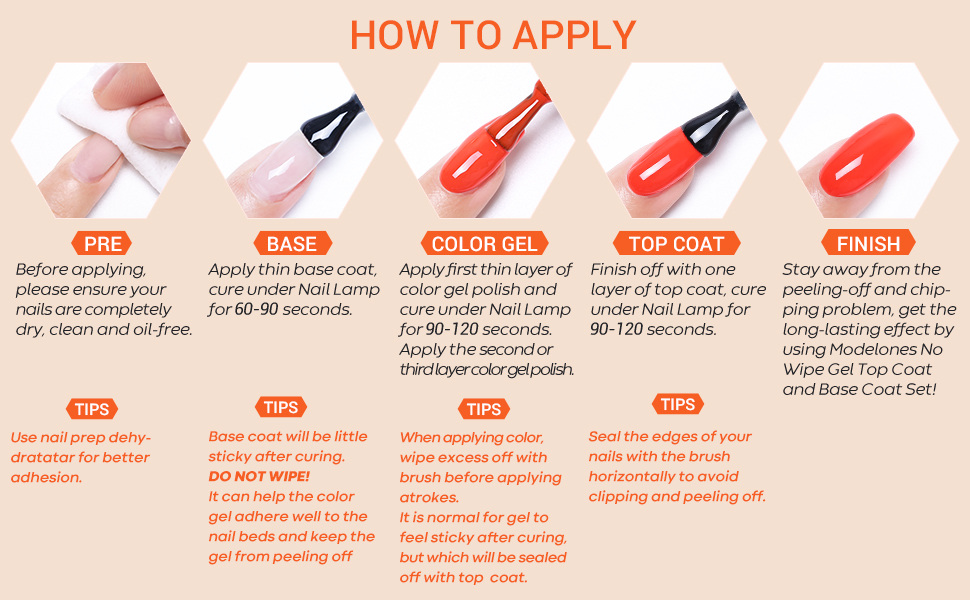 HOW TO APPLY

PRE
Before applying, please ensure your nails are completely dry, clean and oil-free.

TIPS
Use nail prep dehydratatar for better adhesion.

BASE
Apply thin base coat, cure under Nail Lamp for 60-90 seconds.

TIPS
Base coat will be little sticky after curing.
DO NOT WIPE!
It can help the color gel adhere well to the nail beds and keep the gel from peeling off

COLOR GEL
Apply first thin layer of color gel polish and cure under Nail Lamp for 90-120 seconds. Apply the second or third layer color gel polish.

TIPS
When applying color, wipe excess off with brush before applying atrokes.
It is normal for gel to feel sticky after curing, but which will be sealed off with top coat.

TOP COAT
Finish off with one layer of top coat, cure under Nail Lamp for 90-120 seconds.

TIPS
Seal the edges of your nails with the brush horizontally to avoid clipping and peeling off.

FINISH
Stay away from the peeling-off and chipping problem, get the long-lasting effect by using Modelones No Wipe Gel Top Coat and Base Coat Set!