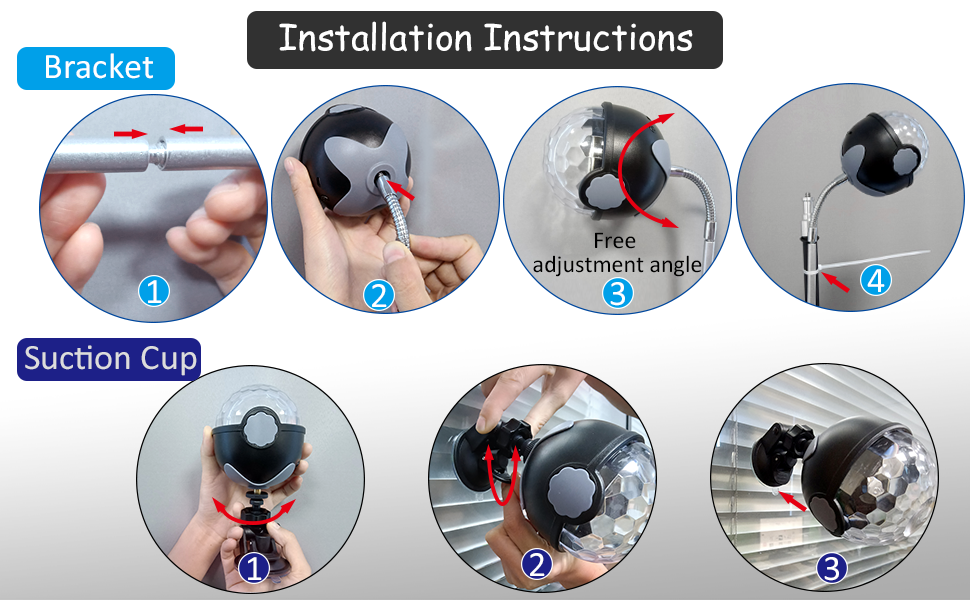 Installation Instructions

Bracket

1

2

Free adjustment angle

3

4

Suction Cup

1

2

3