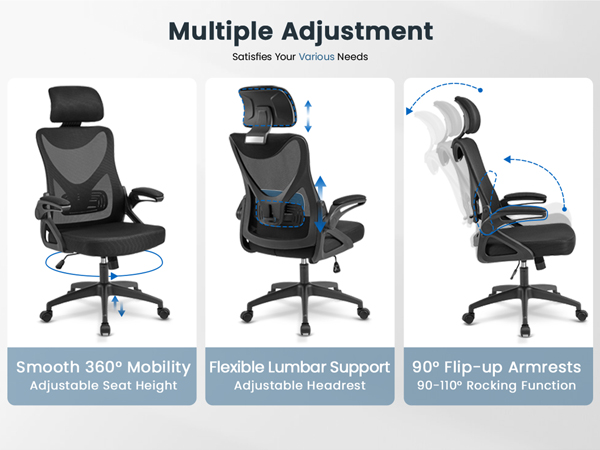 Multiple Adjustment

Satisfies Your Various Needs

Smooth 360° Mobility
Adjustable Seat Height

Flexible Lumbar Support
Adjustable Headrest

90° Flip-up Armrests
90-110° Rocking Function