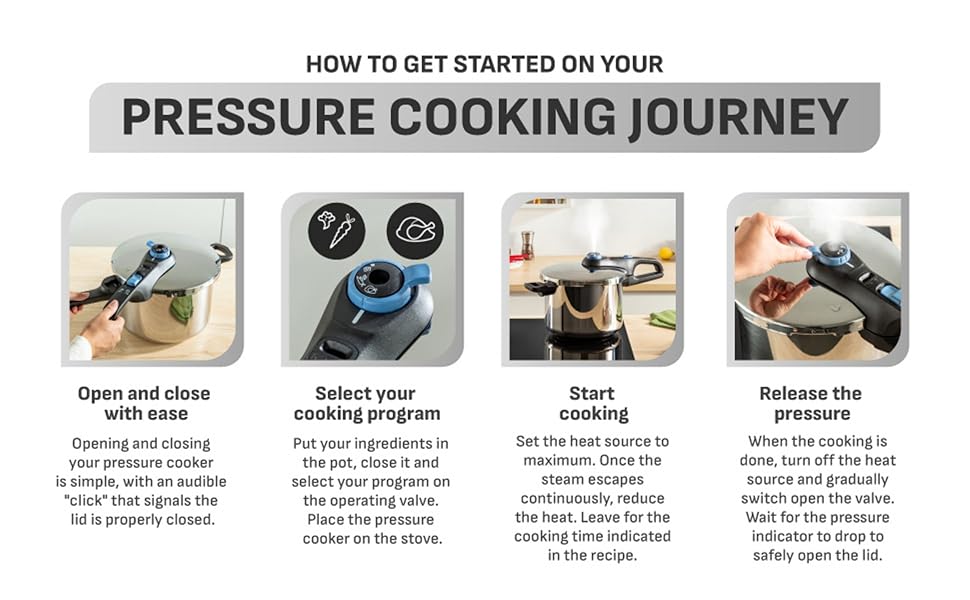 HOW TO GET STARTED ON YOUR

PRESSURE COOKING JOURNEY

Open and close with ease

Opening and closing your pressure cooker is simple, with an audible "click" that signals the lid is properly closed.

Select your cooking program

Put your ingredients in the pot, close it and select your program on the operating valve. Place the pressure cooker on the stove.

Start cooking

Set the heat source to maximum. Once the steam escapes continuously, reduce the heat. Leave for the cooking time indicated in the recipe.

Release the pressure

When the cooking is done, turn off the heat source and gradually switch open the valve. Wait for the pressure indicator to drop to safely open the lid.