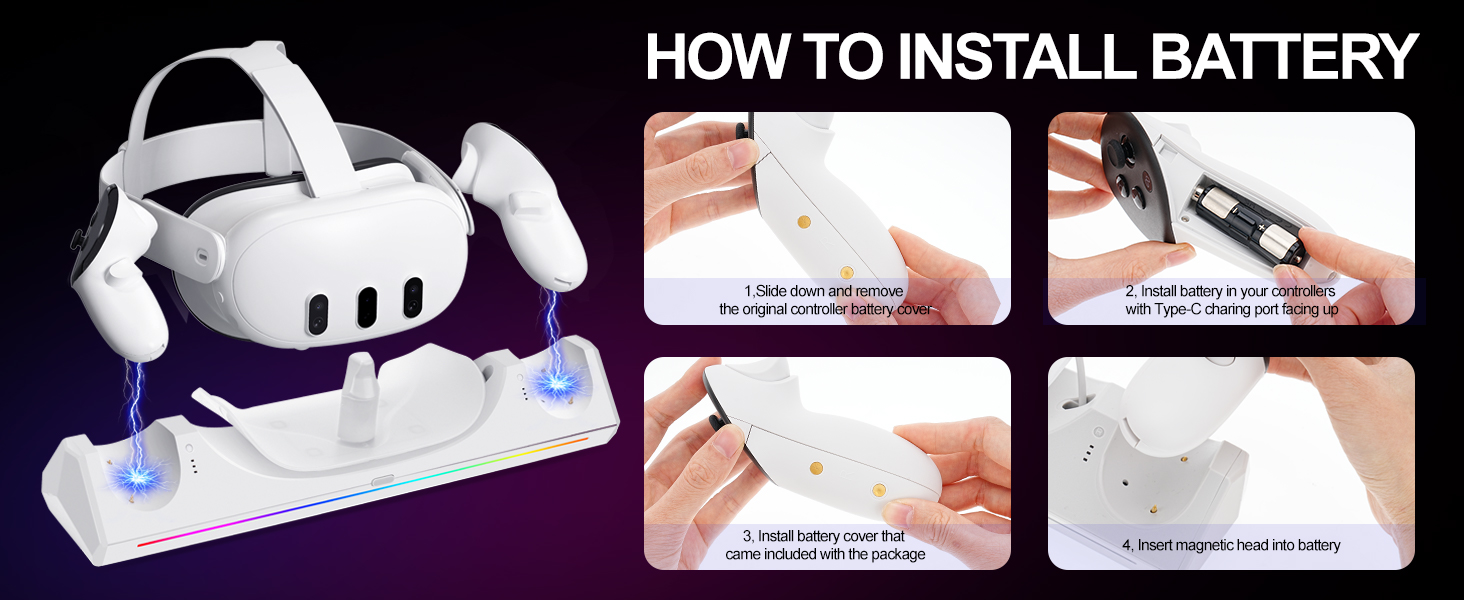 HOW TO INSTALL BATTERY

1,Slide down and remove the original controller battery cover

2, Install battery in your controllers with Type-C charing port facing up

3, Install battery cover that came included with the package

4, Insert magnetic head into battery