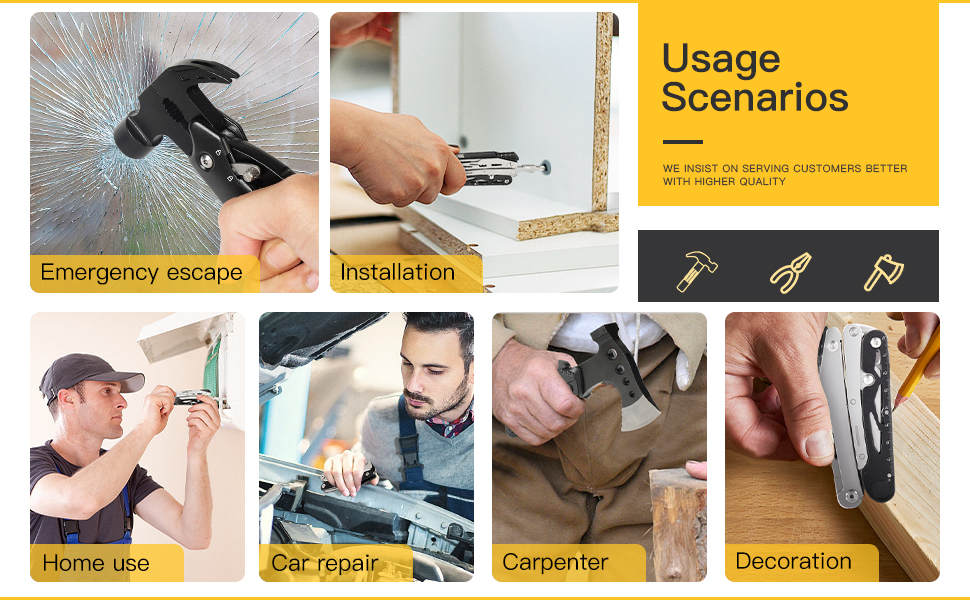 Emergency escape

Installation

Usage Scenarios

WE INSIST ON SERVING CUSTOMERS BETTER WITH HIGHER QUALITY

Home use

Car repair

Carpenter

Decoration