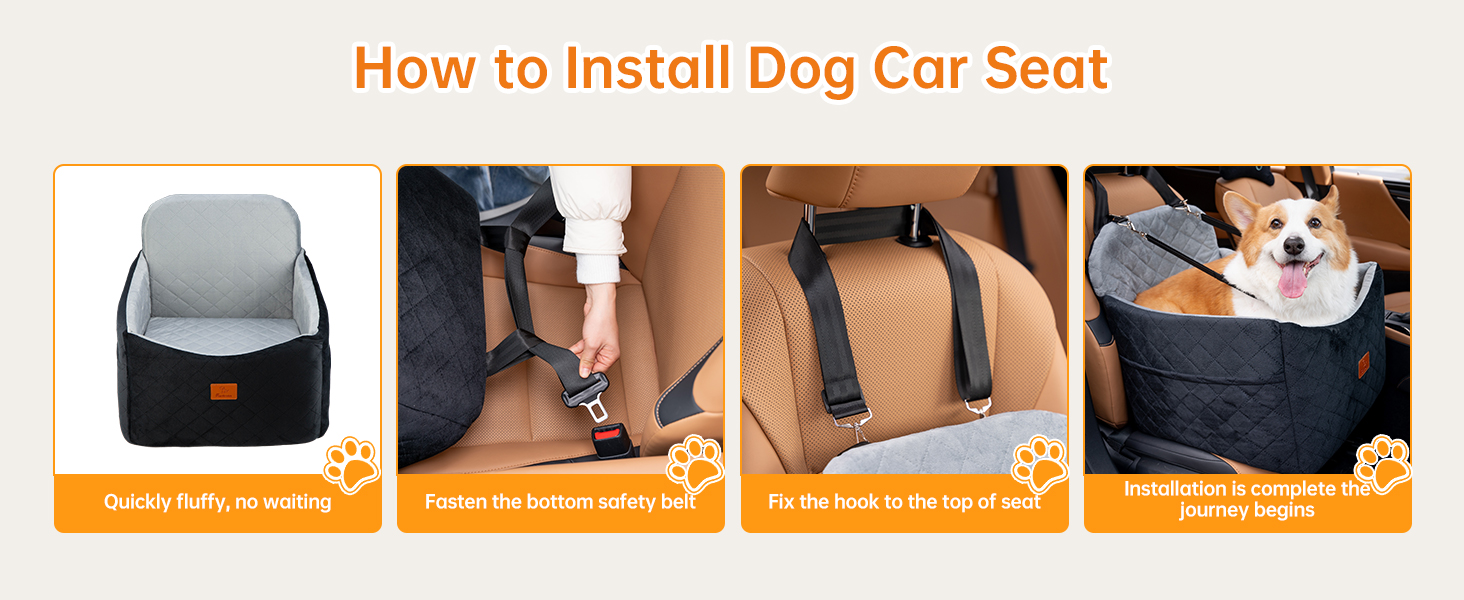 How to Install Dog Car Seat

Quickly fluffy, no waiting

Fasten the bottom safety belt

Fix the hook to the top of seat

Installation is complete the journey begins