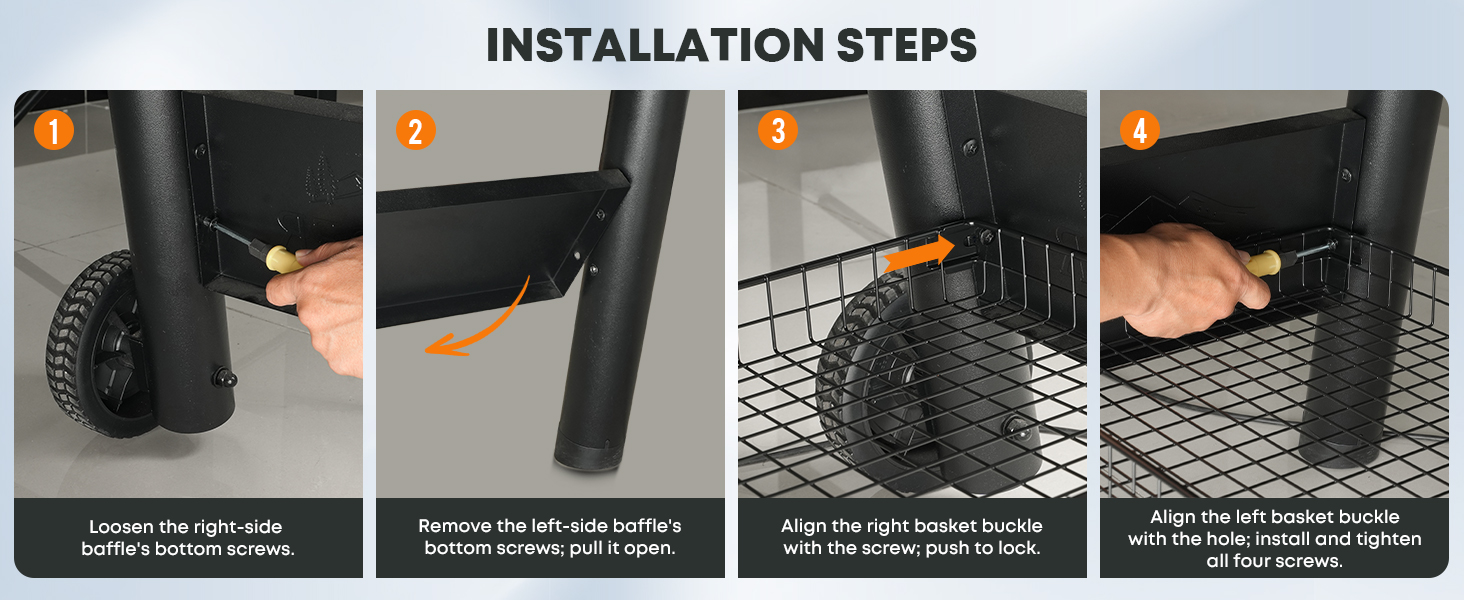 INSTALLATION STEPS

1

Loosen the right-side baffle's bottom screws.

2

Remove the left-side baffle's bottom screws; pull it open.

3

Align the right basket buckle with the screw; push to lock.

4

Align the left basket buckle with the hole; install and tighten all four screws.