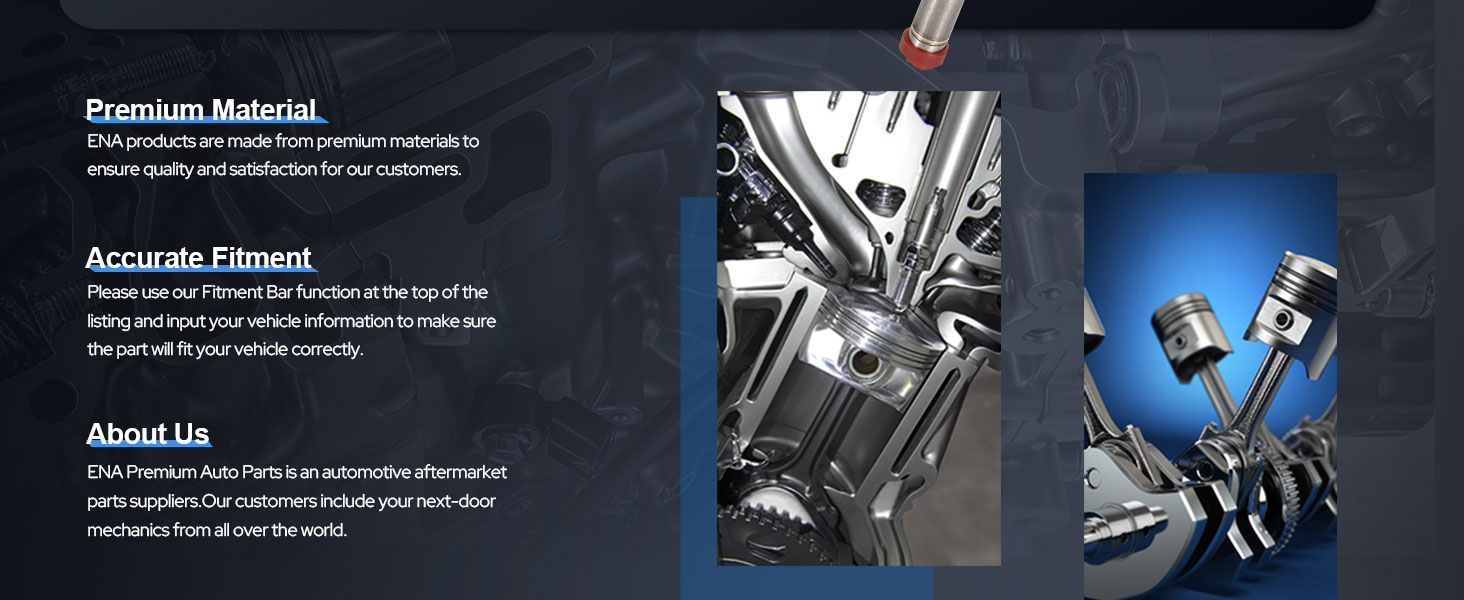 Premium Material
ENA products are made from premium materials to ensure quality and satisfaction for our customers.

Accurate Fitment
Please use our Fitment Bar function at the top of the listing and input your vehicle information to make sure the part will fit your vehicle correctly.

About Us
ENA Premium Auto Parts is an automotive aftermarket parts suppliers.Our customers include your next-door mechanics from all over the world.