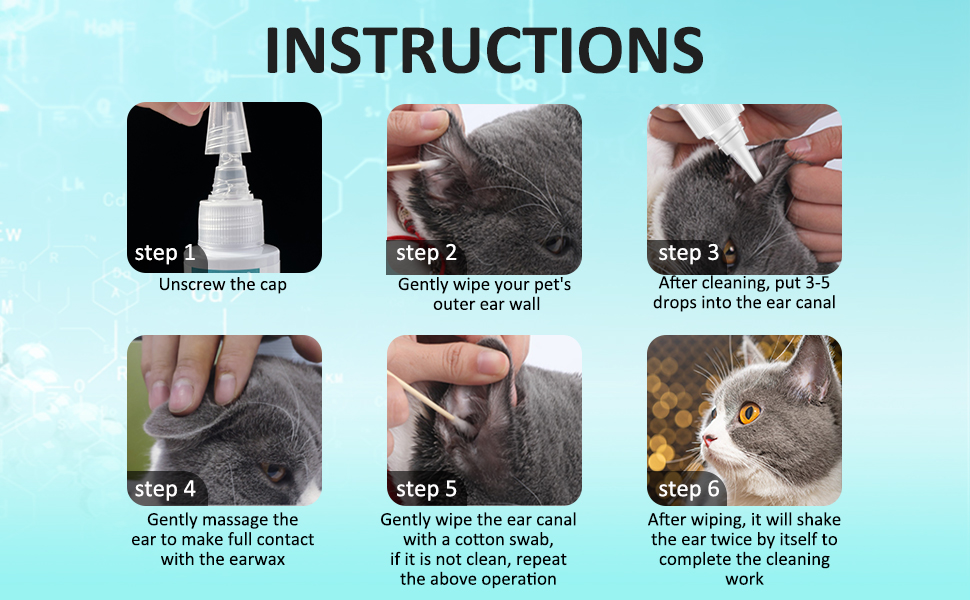 INSTRUCTIONS

step 1
Unscrew the cap

step 2
Gently wipe your pet's outer ear wall

step 3
After cleaning, put 3-5 drops into the ear canal

step 4
Gently massage the ear to make full contact with the earwax

step 5
Gently wipe the ear canal with a cotton swab, if it is not clean, repeat the above operation

step 6
After wiping, it will shake the ear twice by itself to complete the cleaning work