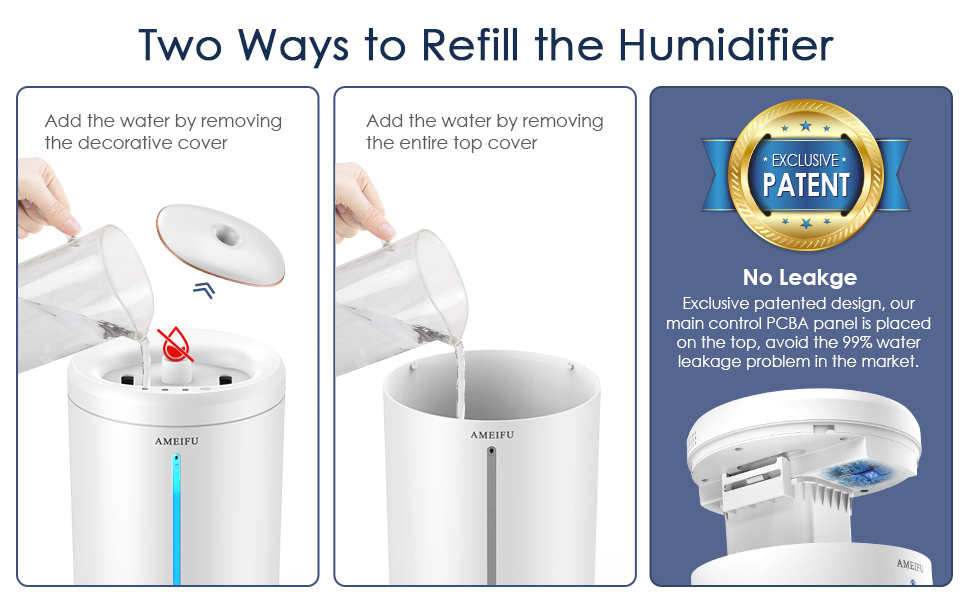 Two Ways to Refill the Humidifier

Add the water by removing the decorative cover

AMEIFU

Add the water by removing the entire top cover

AMEIFU

EXCLUSIVE
PATENT

No Leakge

Exclusive patented design, our main control PCBA panel is placed on the top, avoid the 99% water leakage problem in the market.

AMEIFU