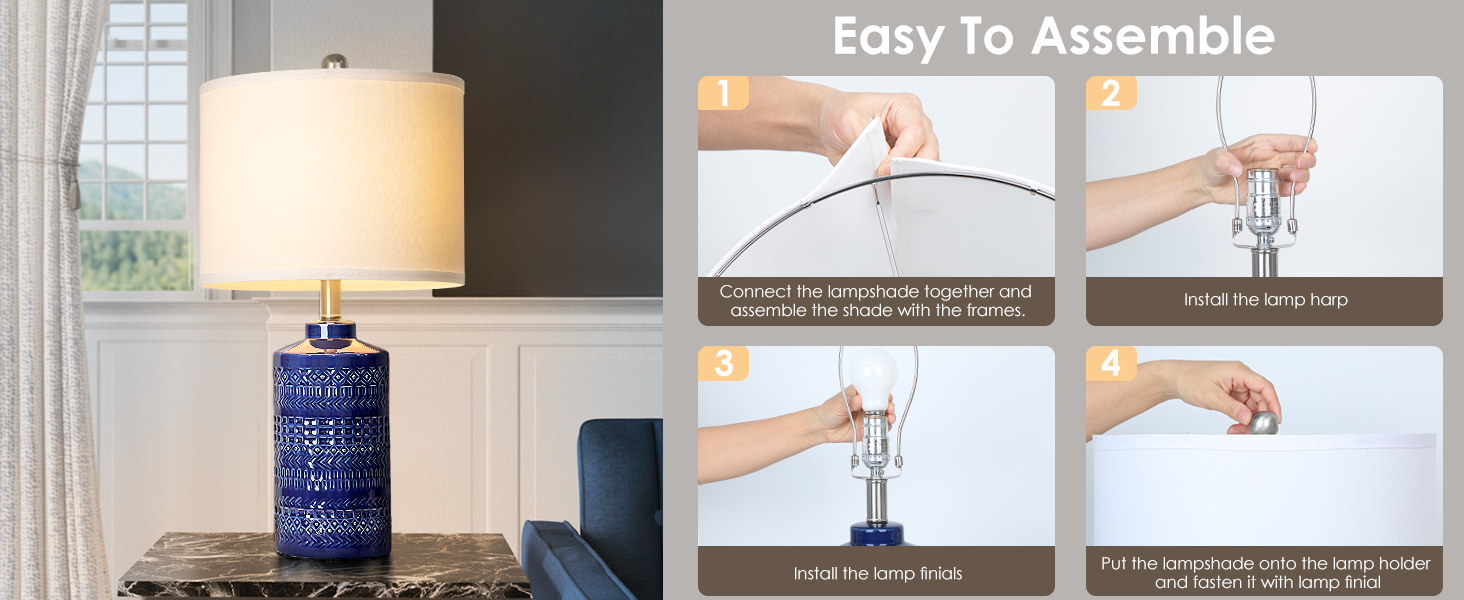 Easy To Assemble

1

Connect the lampshade together and assemble the shade with the frames.

2

Install the lamp harp

3

Install the lamp finials

4

Put the lampshade onto the lamp holder and fasten it with lamp finial