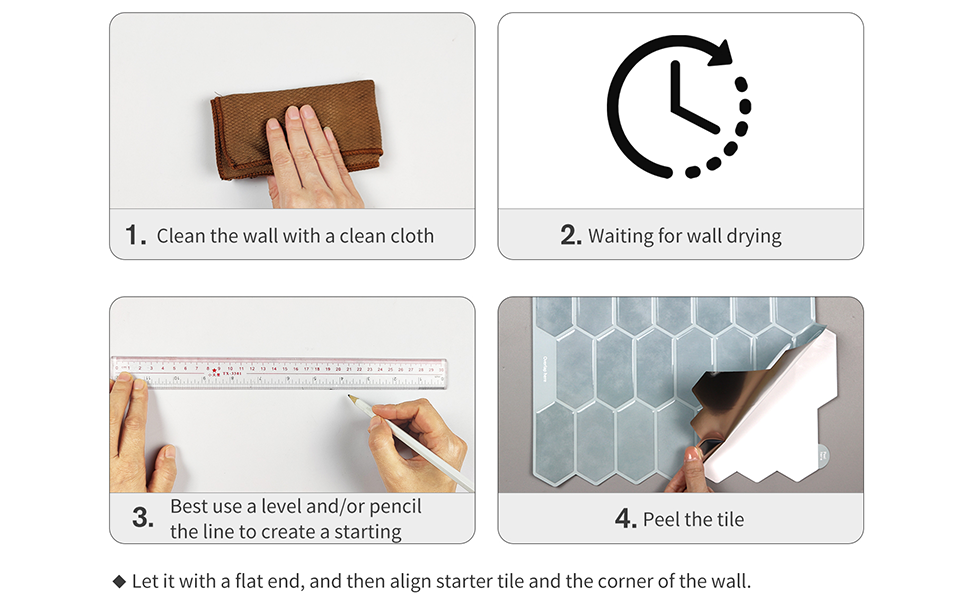 1. Clean the wall with a clean cloth

2. Waiting for wall drying

3. Best use a level and/or pencil the line to create a starting

4. Peel the tile

◆ Let it with a flat end, and then align starter tile and the corner of the wall.