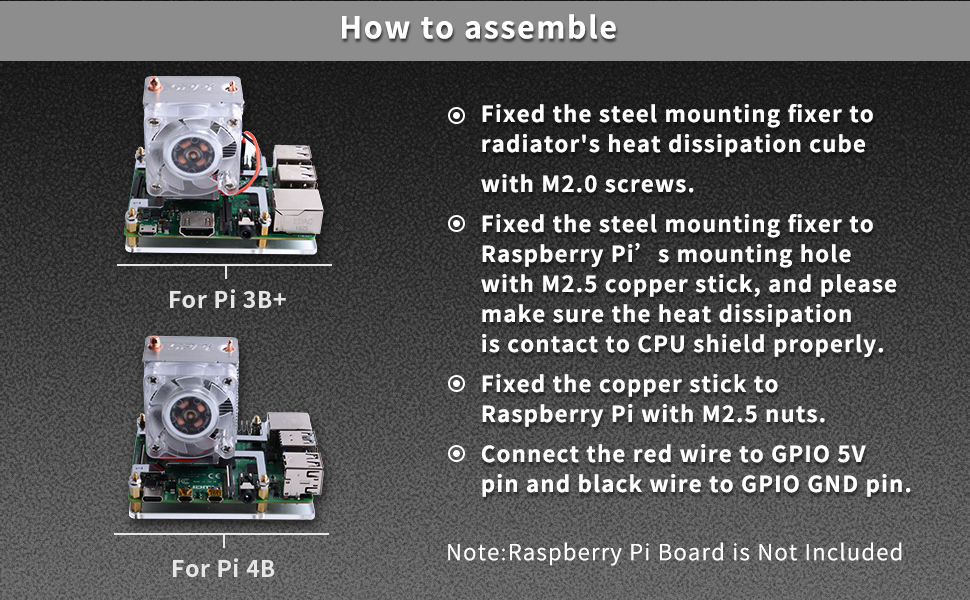 How to assemble

For Pi 3B+

For Pi 4B

⊙ Fixed the steel mounting fixer to radiator's heat dissipation cube with M2.0 screws.

⊙ Fixed the steel mounting fixer to Raspberry Pi’s mounting hole with M2.5 copper stick, and please make sure the heat dissipation is contact to CPU shield properly.

⊙ Fixed the copper stick to Raspberry Pi with M2.5 nuts.

⊙ Connect the red wire to GPIO 5V pin and black wire to GPIO GND pin.

Note:Raspberry Pi Board is Not Included