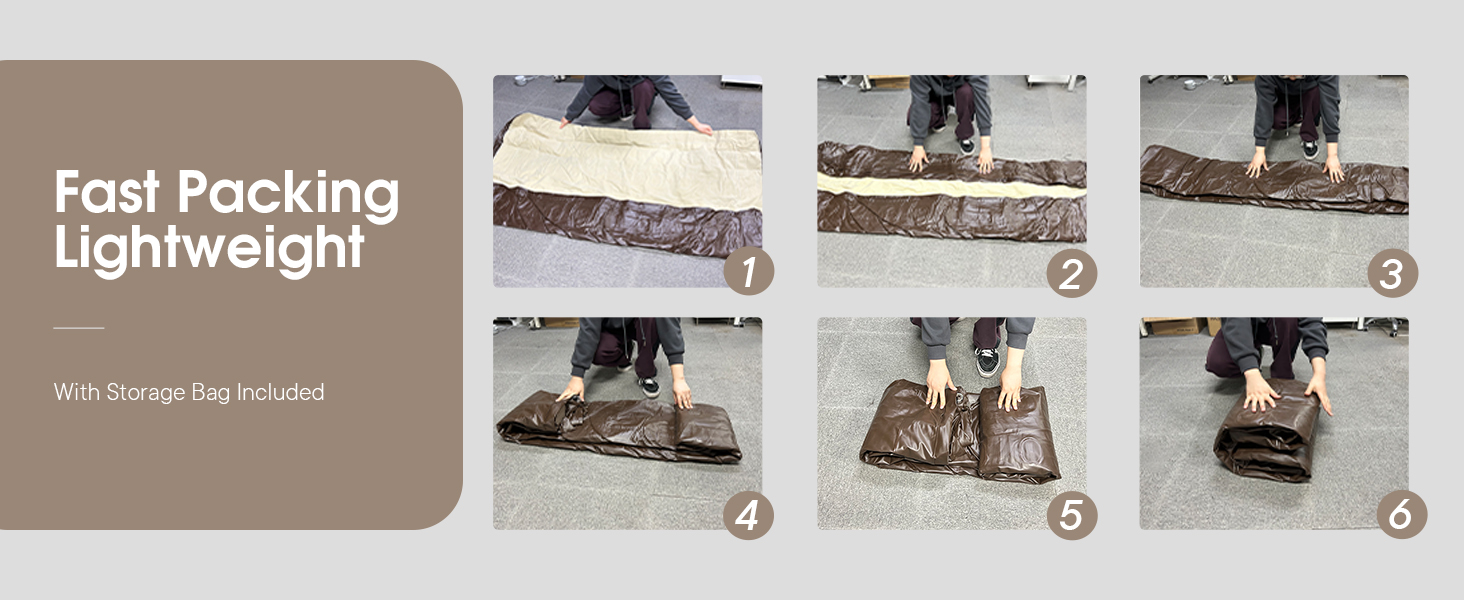 Fast Packing
Lightweight

With Storage Bag Included

1

2

3

4

5

6