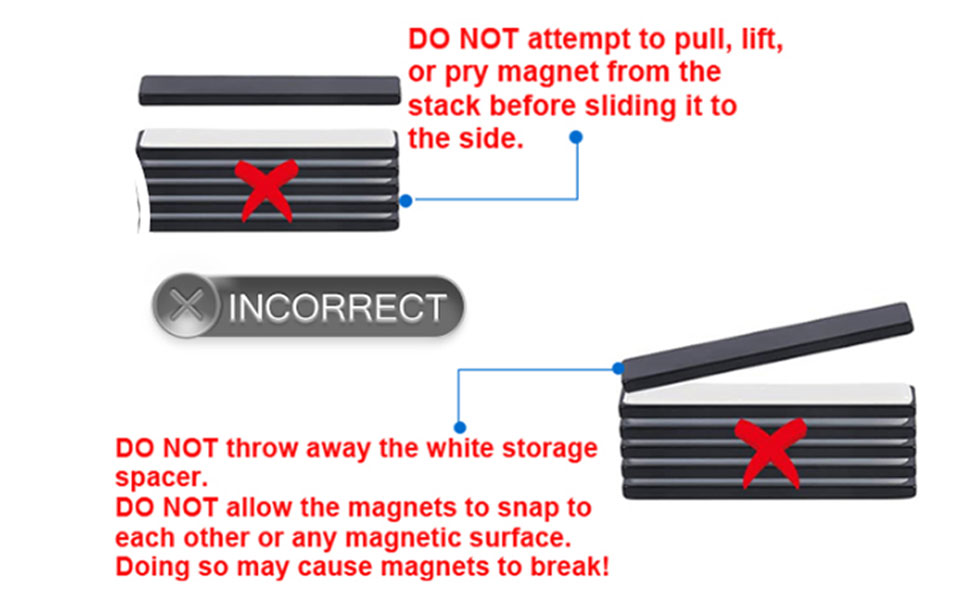 DO NOT attempt to pull, lift, or pry magnet from the stack before sliding it to the side.

INCORRECT

DO NOT throw away the white storage spacer.
DO NOT allow the magnets to snap to each other or any magnetic surface.
Doing so may cause magnets to break!