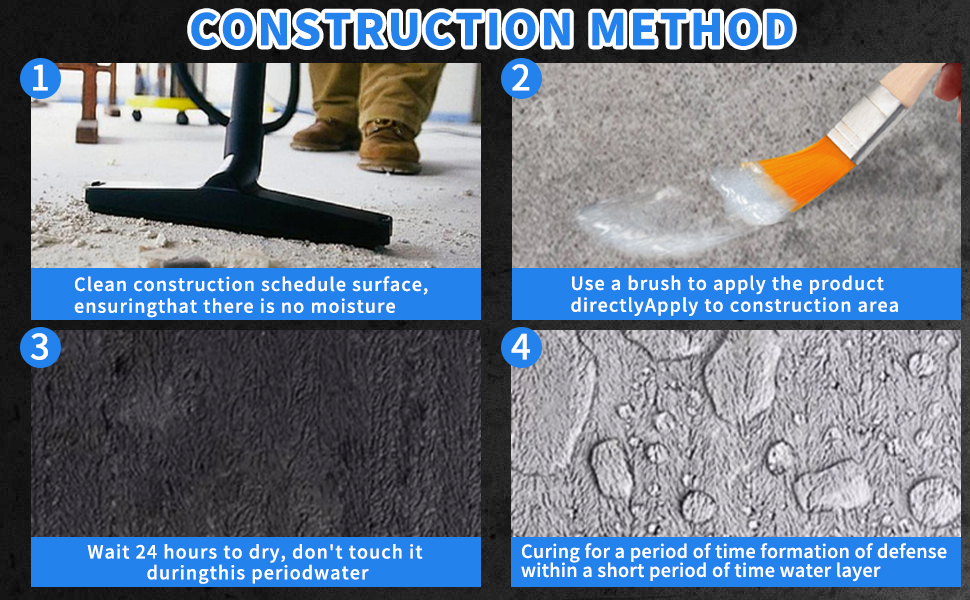 CONSTRUCTION METHOD

1

Clean construction schedule surface, ensuringthat there is no moisture

2

Use a brush to apply the product directlyApply to construction area

3

Wait 24 hours to dry, don't touch it duringthis periodwater

4

Curing for a period of time formation of defense within a short period of time water layer