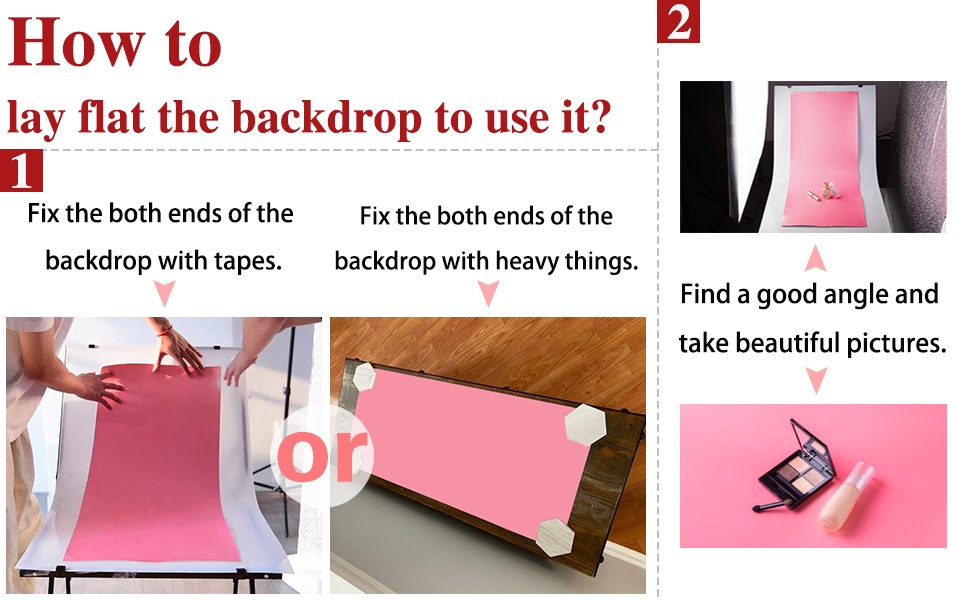 How to
lay flat the backdrop to use it?

1

Fix the both ends of the backdrop with tapes.

Fix the both ends of the backdrop with heavy things.

or

2

Find a good angle and take beautiful pictures.