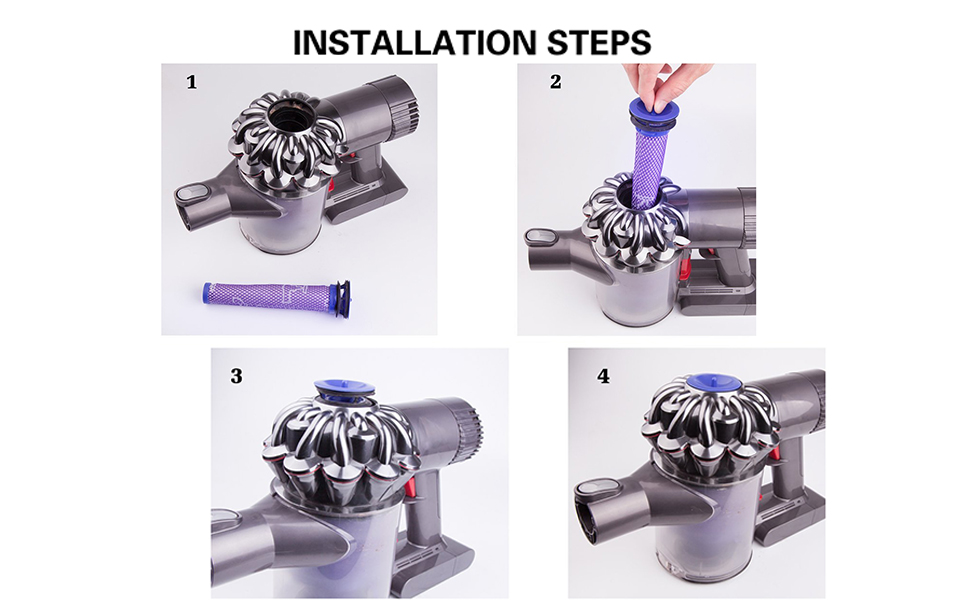 INSTALLATION STEPS

1

2

3

4