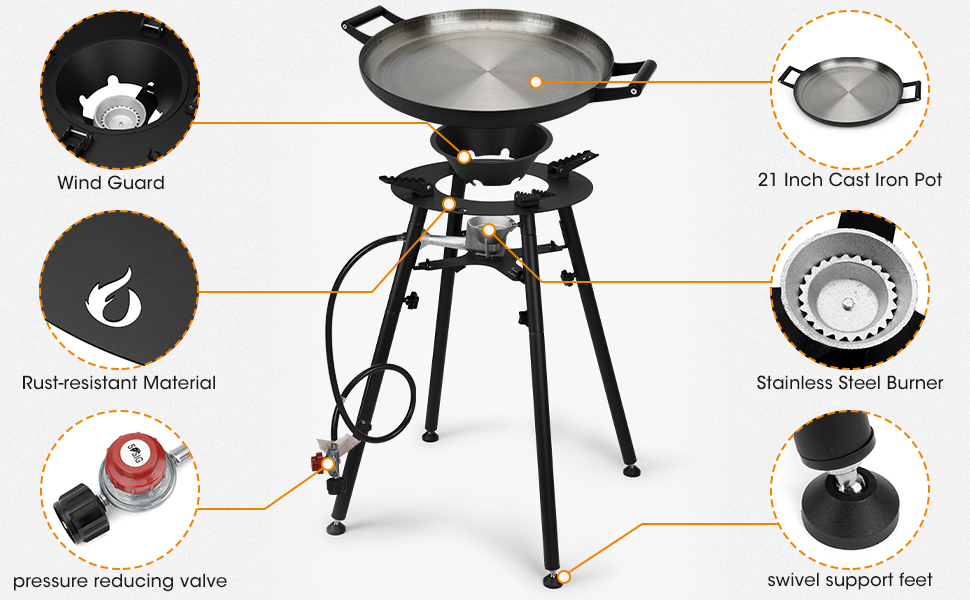 Wind Guard

Rust-resistant Material

5PSIG

pressure reducing valve

21 Inch Cast Iron Pot

Stainless Steel Burner

swivel support feet