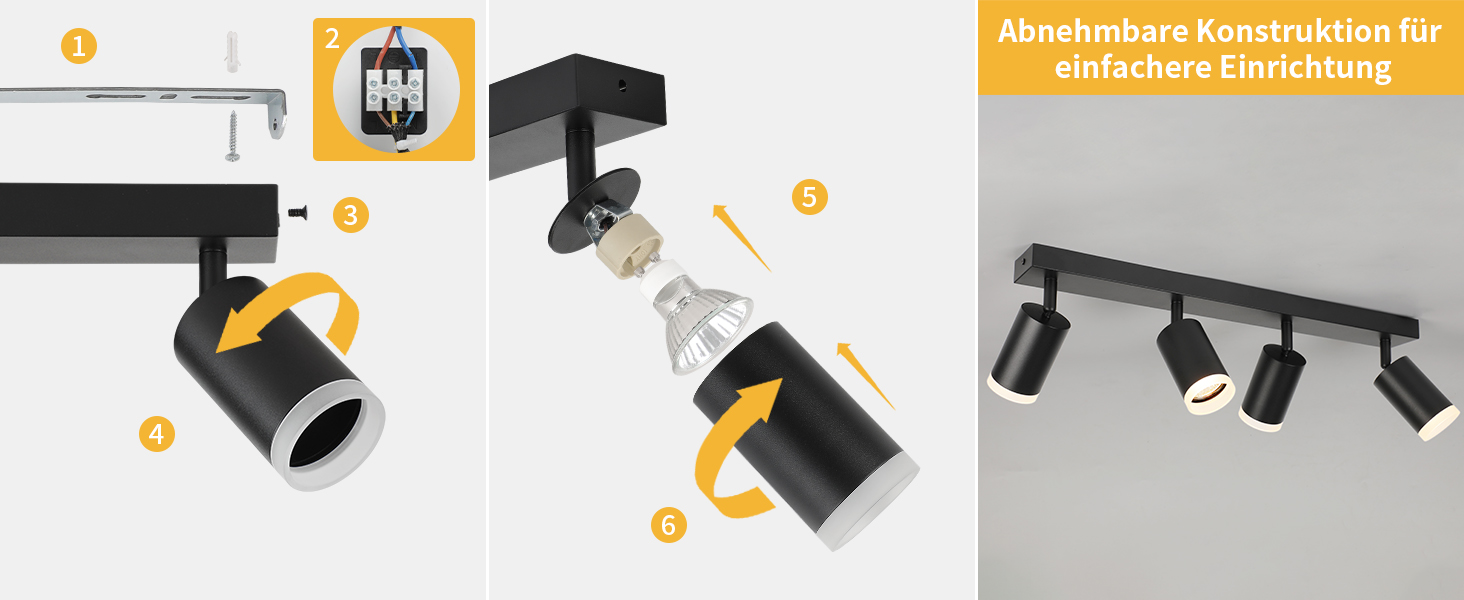 1

2

3

4

5

6

Abnehmbare Konstruktion für einfachere Einrichtung