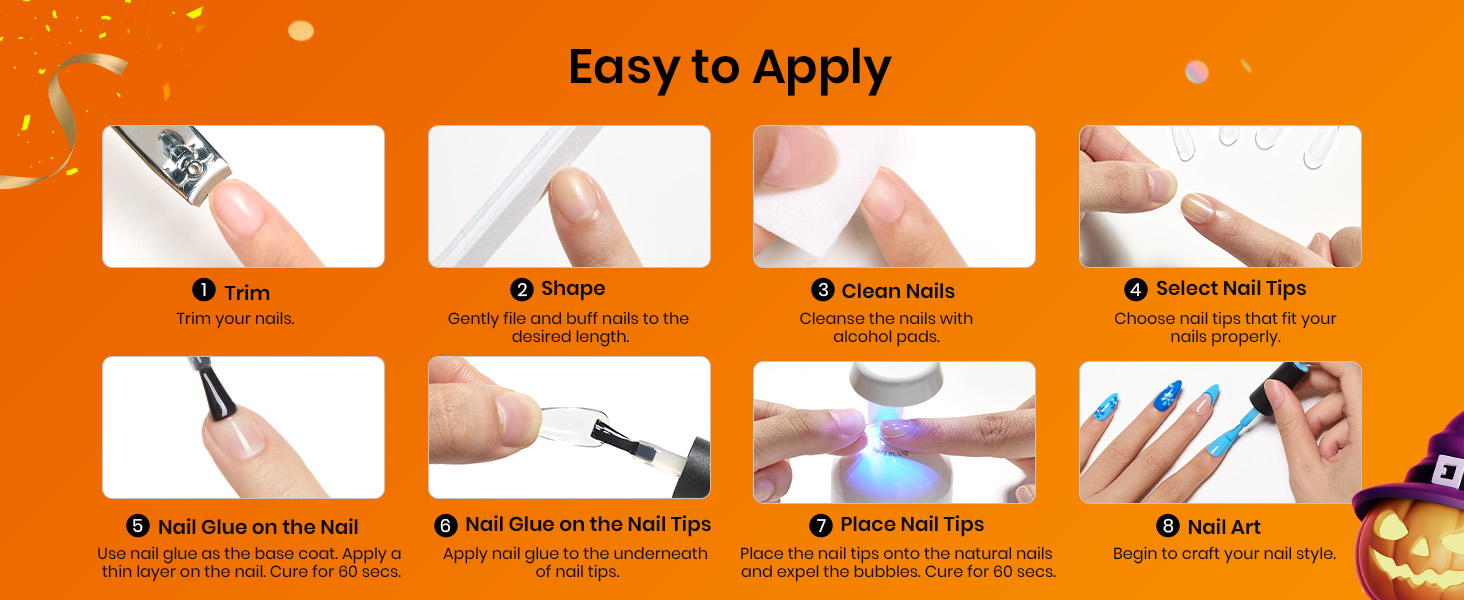 Easy to Apply

1 Trim
Trim your nails.

2 Shape
Gently file and buff nails to the desired length.

3 Clean Nails
Cleanse the nails with alcohol pads.

4 Select Nail Tips
Choose nail tips that fit your nails properly.

5 Nail Glue on the Nail
Use nail glue as the base coat. Apply a thin layer on the nail. Cure for 60 secs.

6 Nail Glue on the Nail Tips
Apply nail glue to the underneath of nail tips.

7 Place Nail Tips
Place the nail tips onto the natural nails and expel the bubbles. Cure for 60 secs.

8 Nail Art
Begin to craft your nail style.