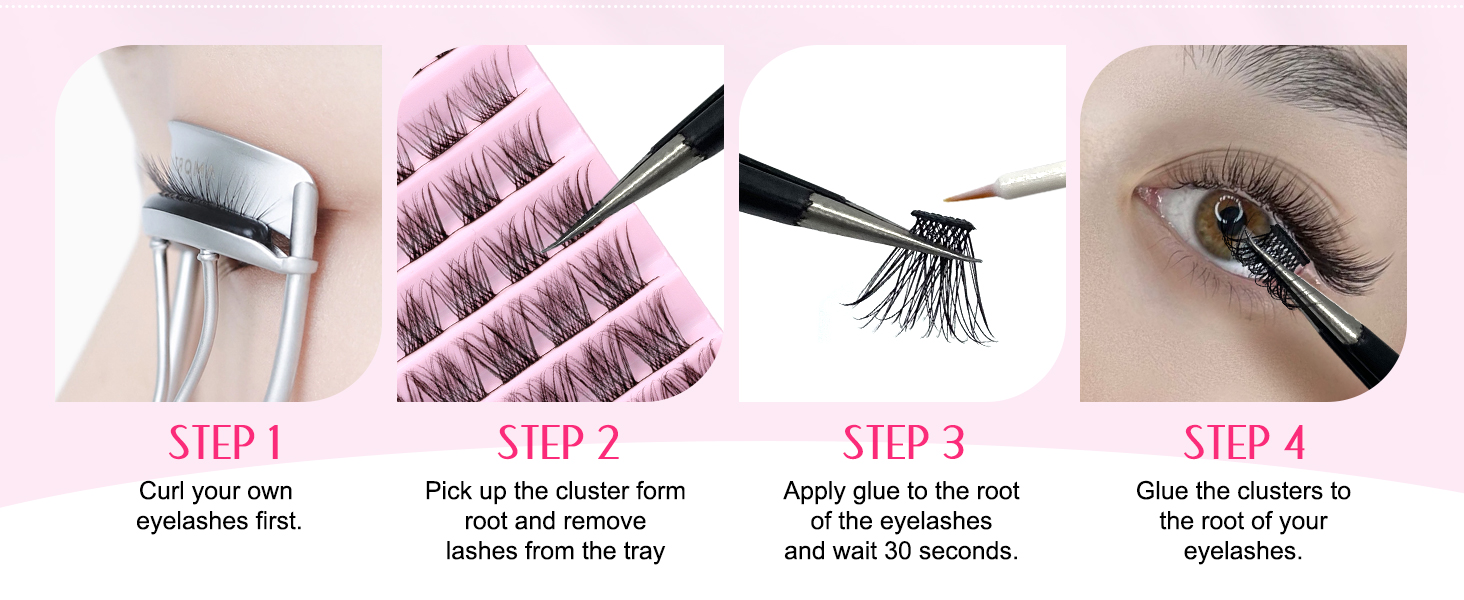 STEP 1
Curl your own eyelashes first.

STEP 2
Pick up the cluster form root and remove lashes from the tray

STEP 3
Apply glue to the root of the eyelashes and wait 30 seconds.

STEP 4
Glue the clusters to the root of your eyelashes.