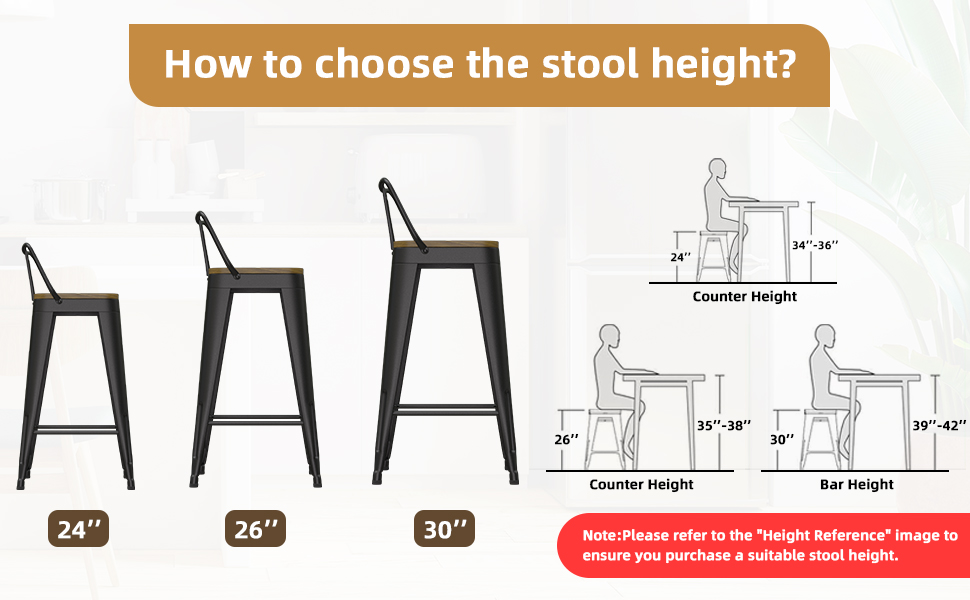 How to choose the stool height?

24''

34''-36''

Counter Height

26''

35''-38''

Counter Height

30''

39''-42''

Bar Height

24''

26''

30''

Note:Please refer to the "Height Reference" image to ensure you purchase a suitable stool height.