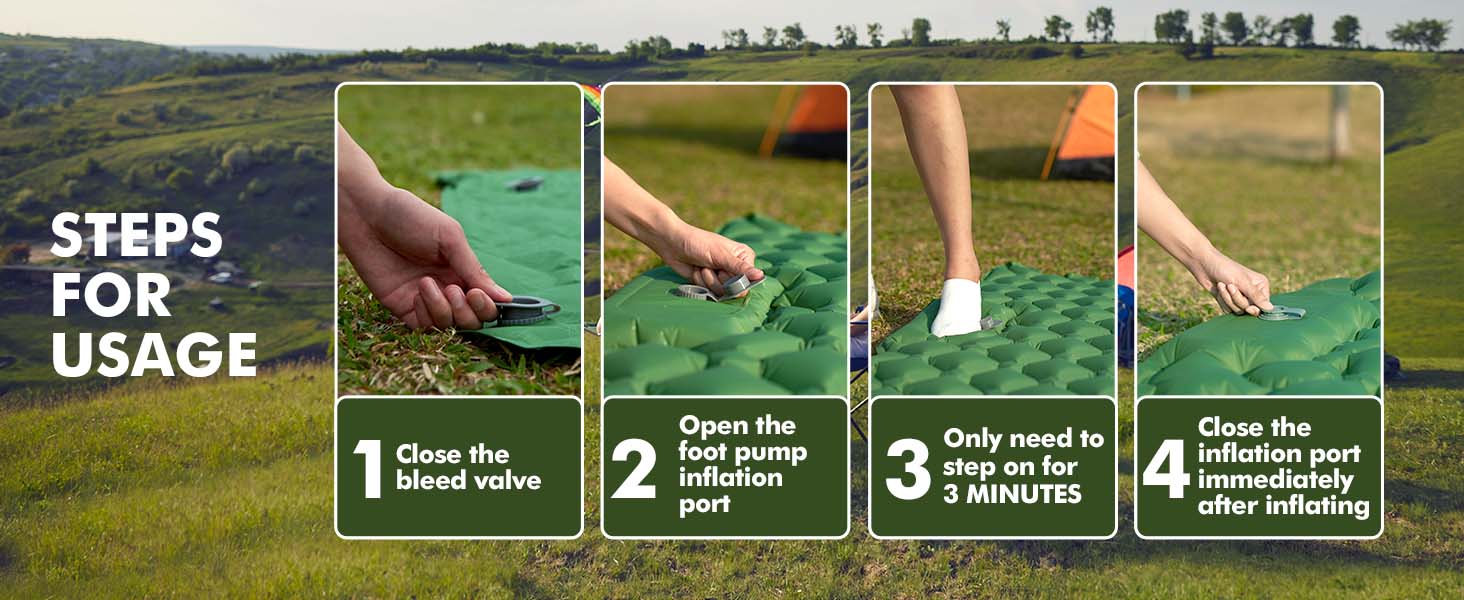 STEPS FOR USAGE

1 Close the bleed valve

2 Open the foot pump inflation port

3 Only need to step on for 3 MINUTES

4 Close the inflation port immediately after inflating