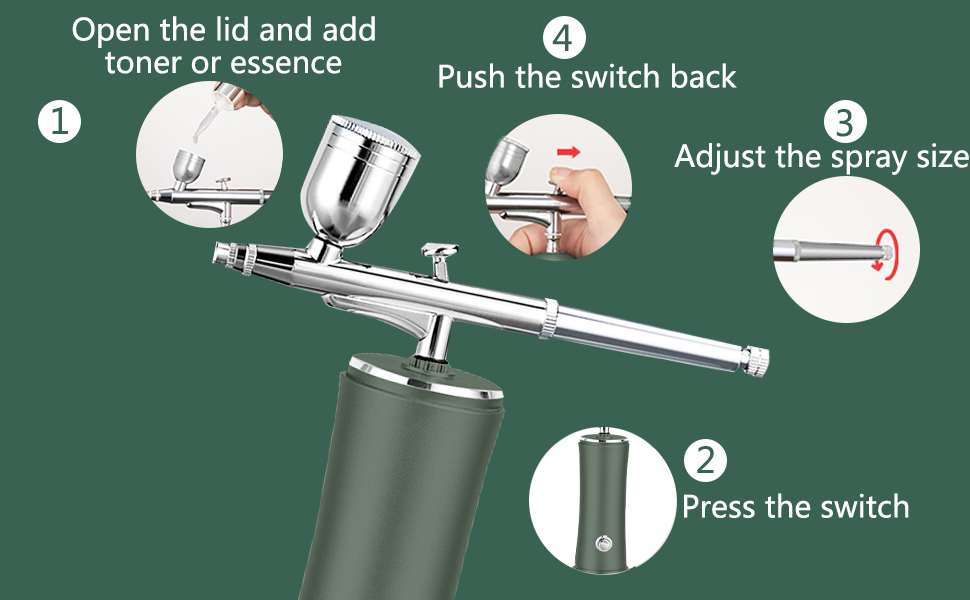 Open the lid and add toner or essence

1

4

Push the switch back

3

Adjust the spray size

2

Press the switch