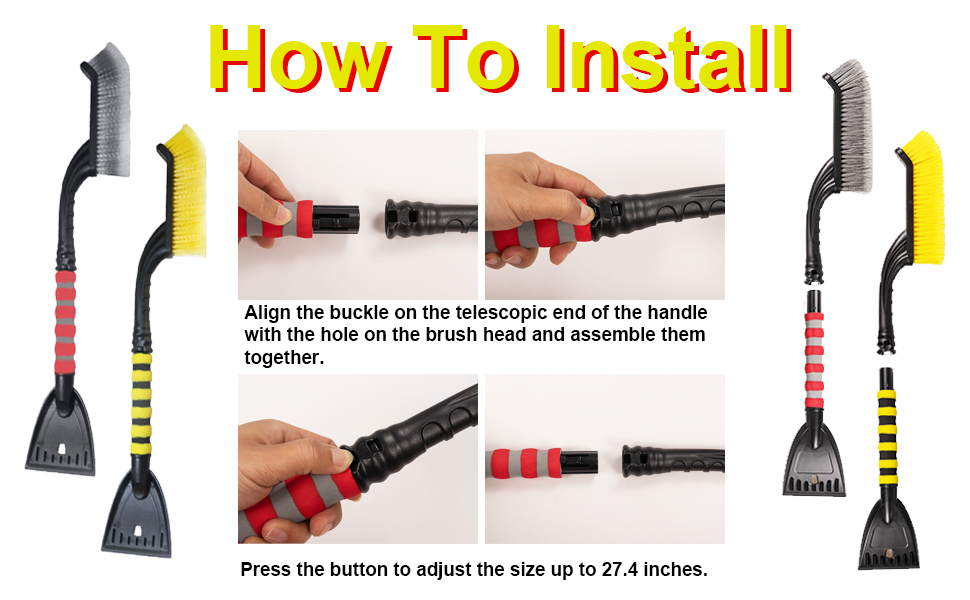 How To Install

Align the buckle on the telescopic end of the handle with the hole on the brush head and assemble them together.

Press the button to adjust the size up to 27.4 inches.